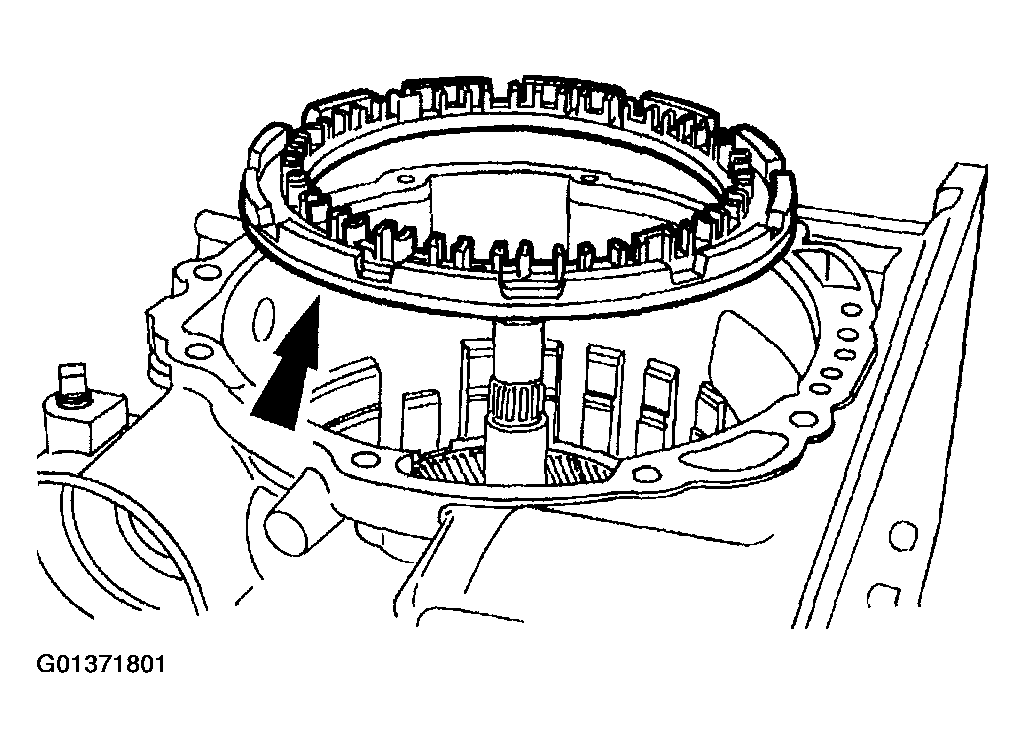 G01371801