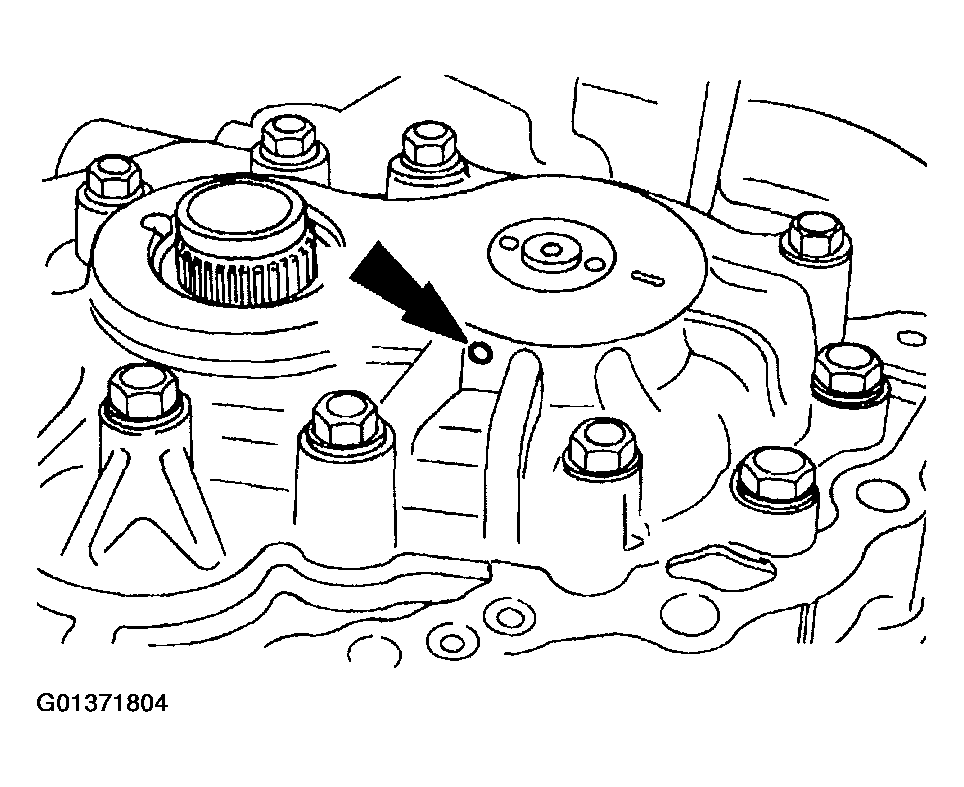 G01371804