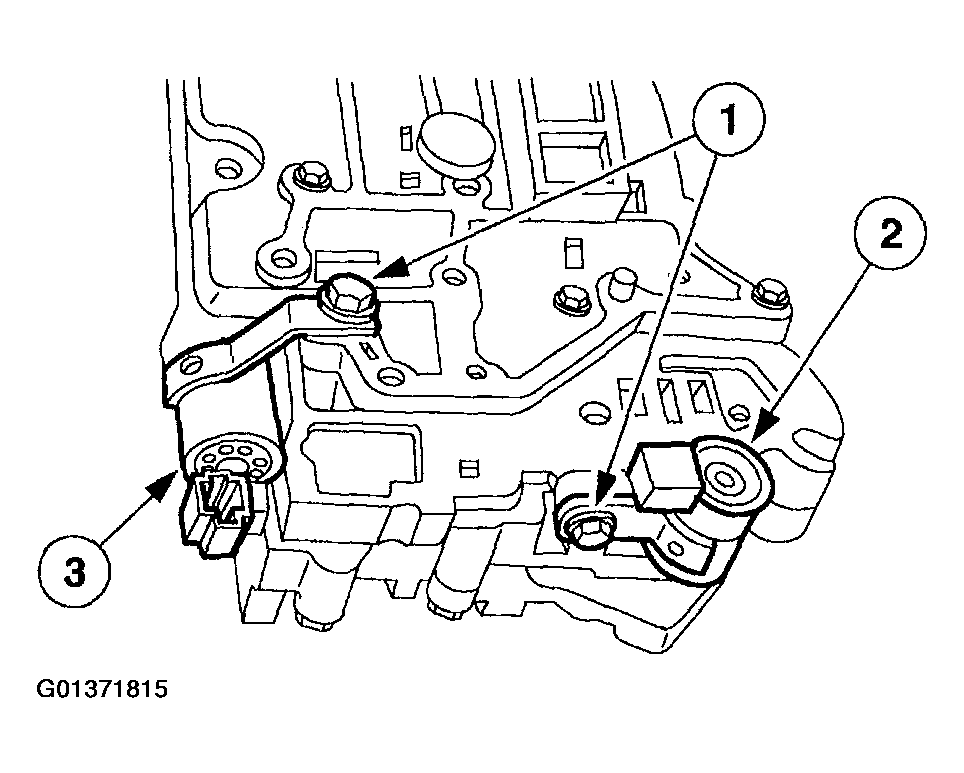 1
2
3
G01371815