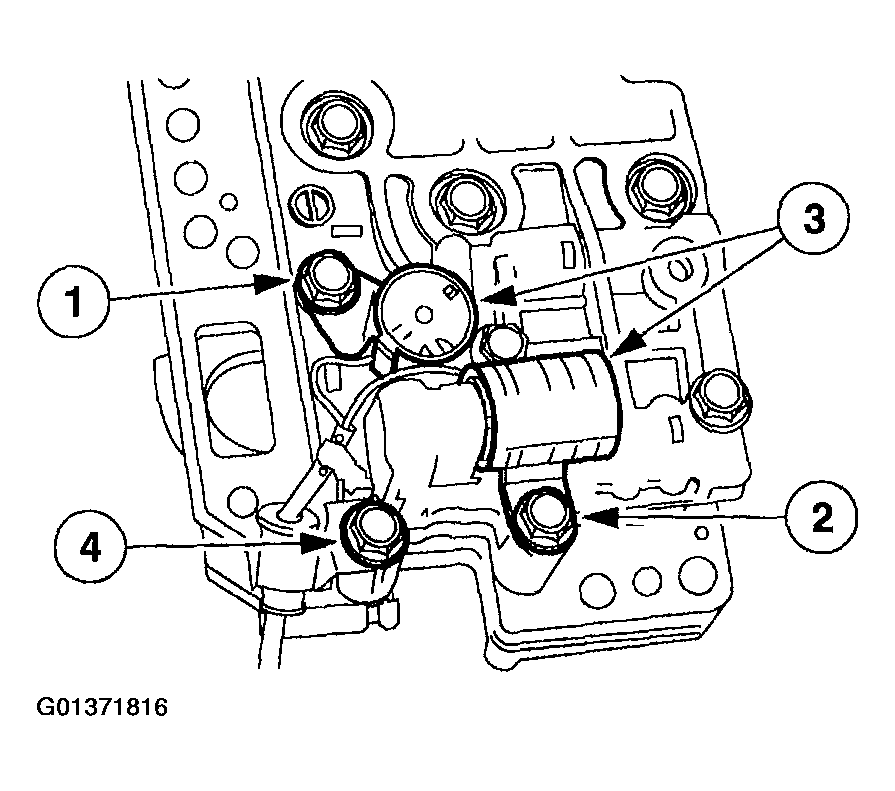 3
1
2
4
G01371816