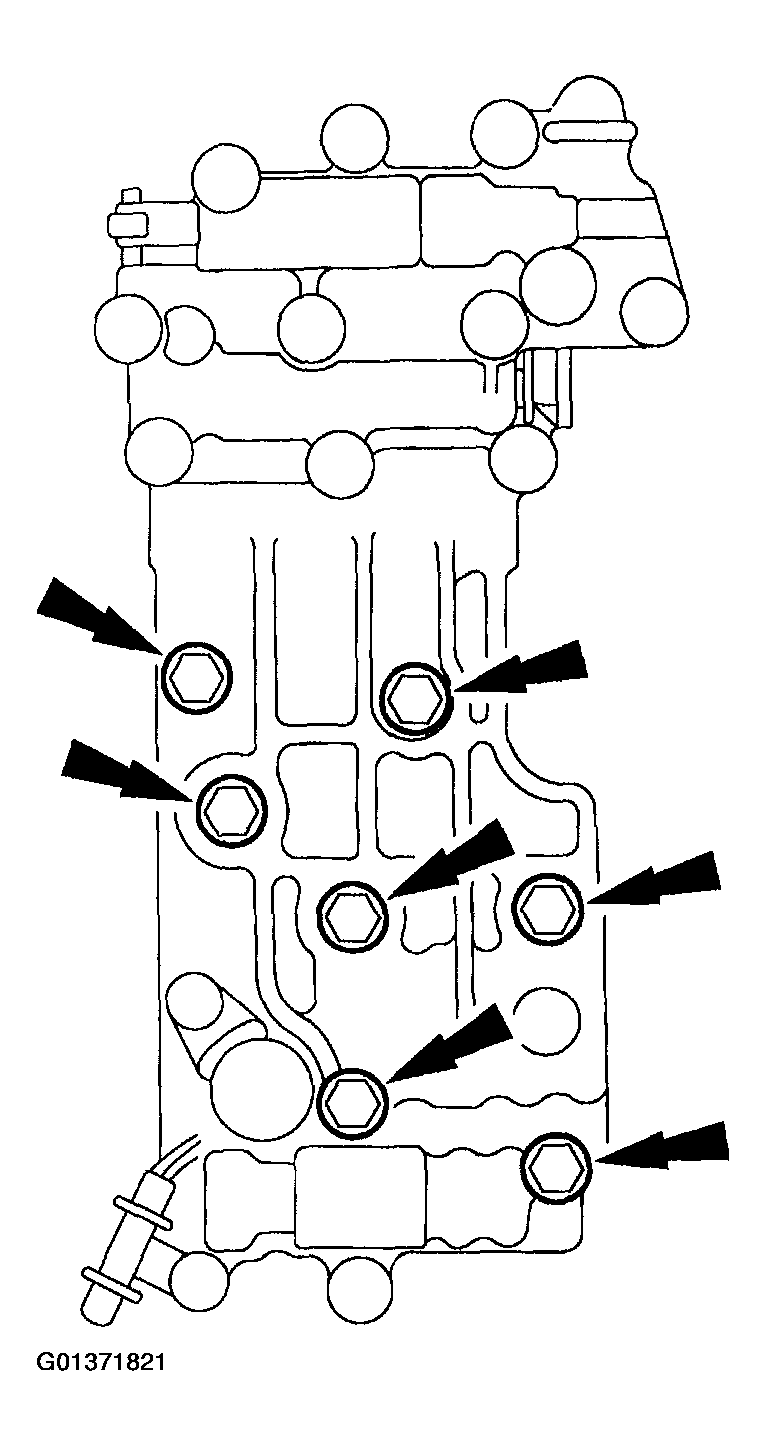 G01371821