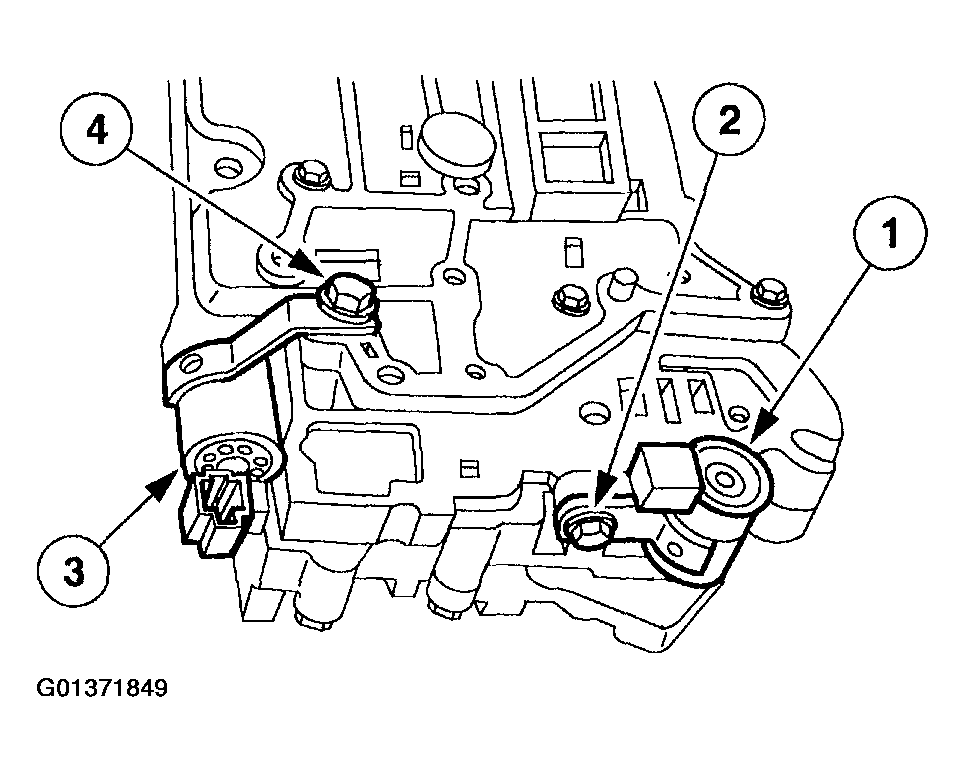 4
2
1
3
G01371849