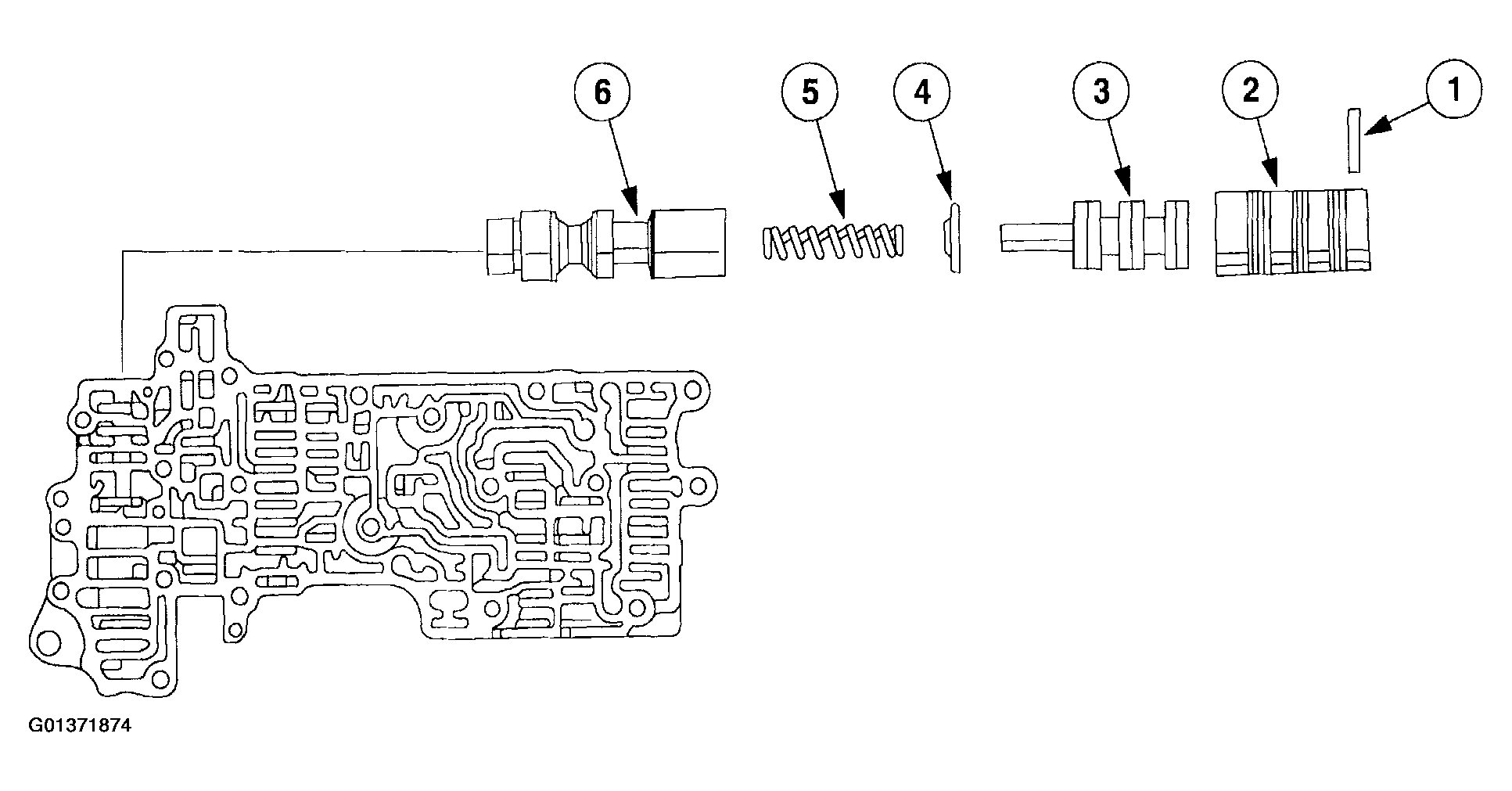 6
5
4
3
2
1
G01371874