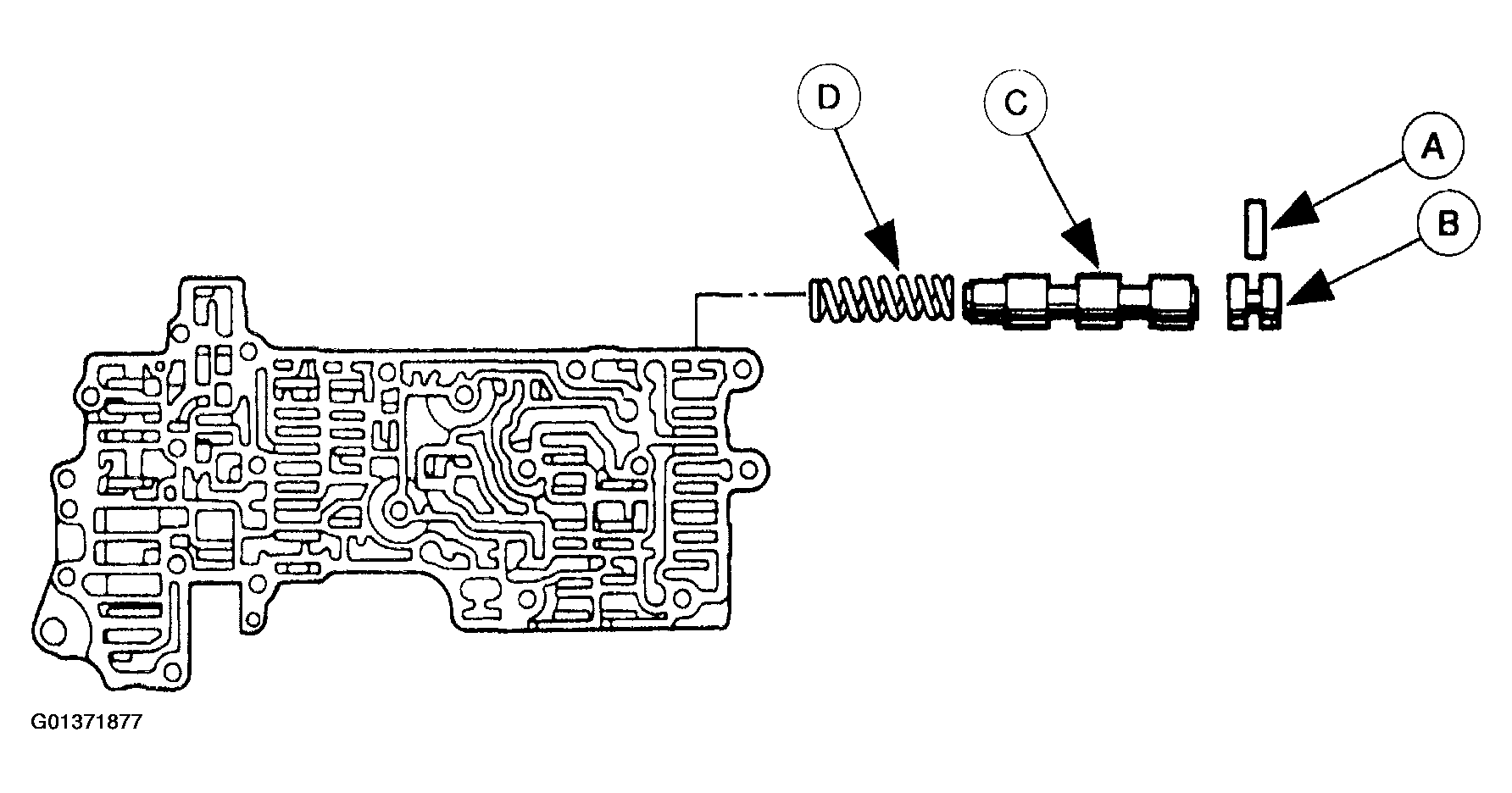 D
C
A
B
G01371877