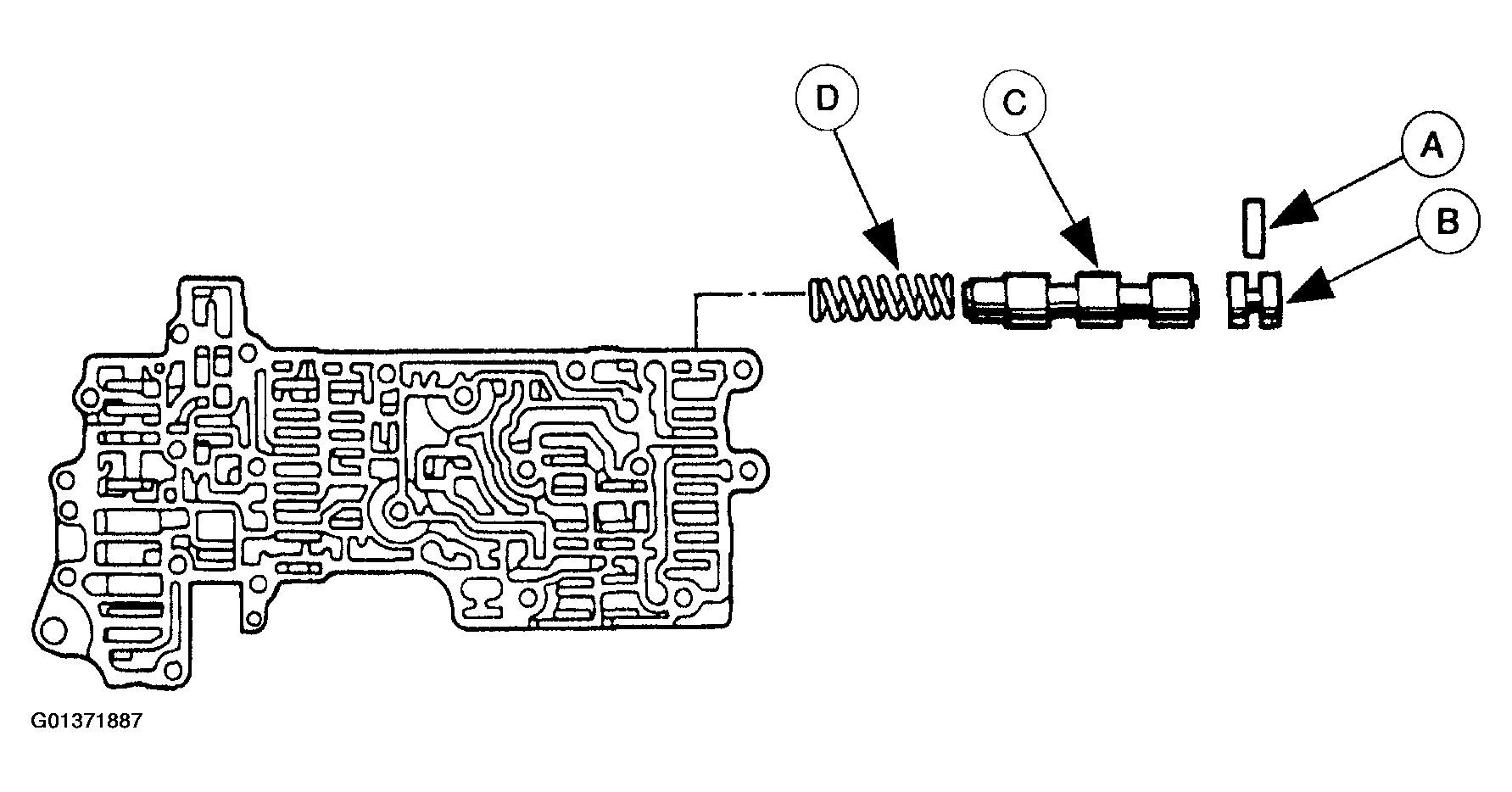 D
C
A
B
G01371887