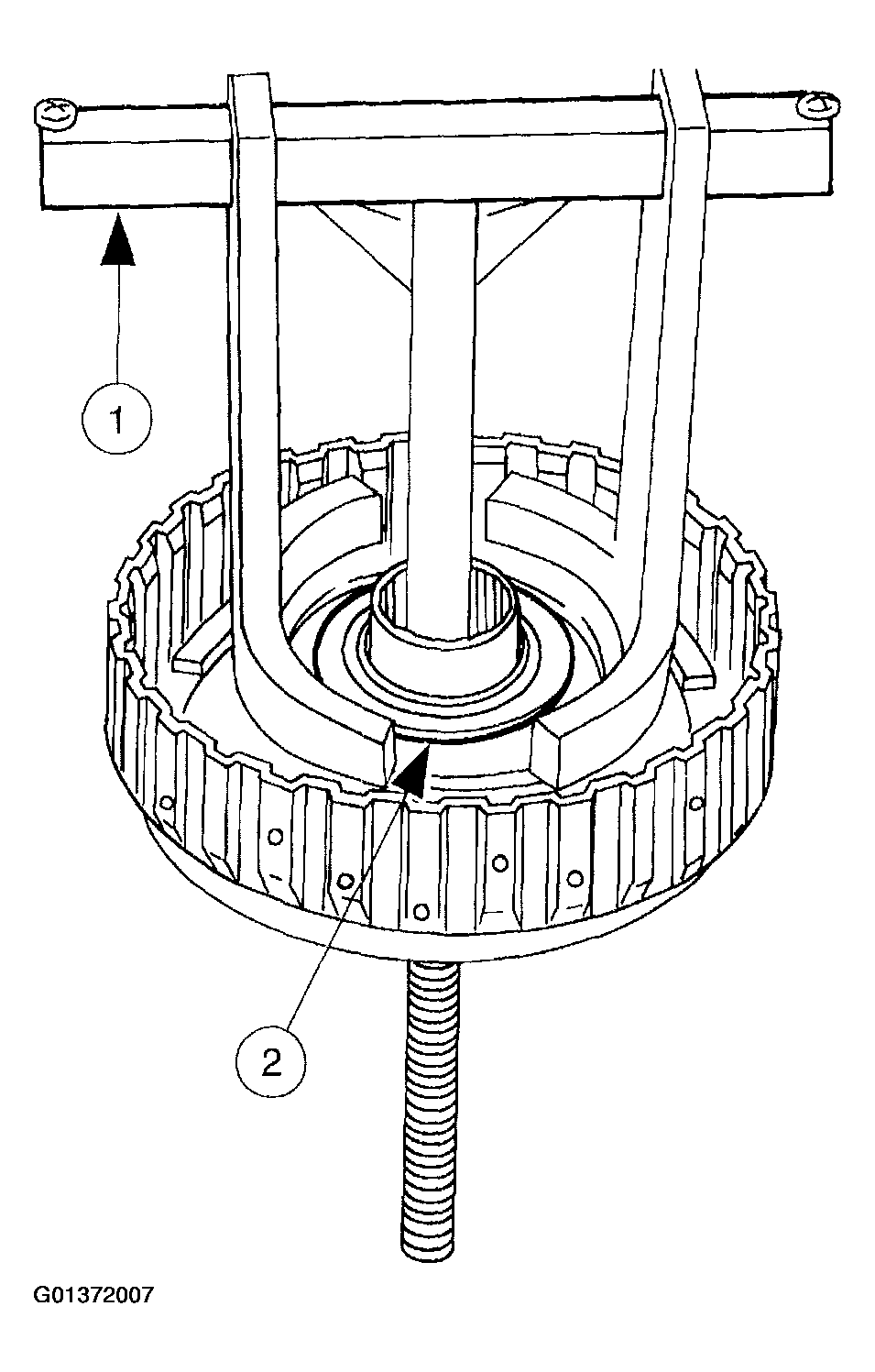 1

2

G01372007