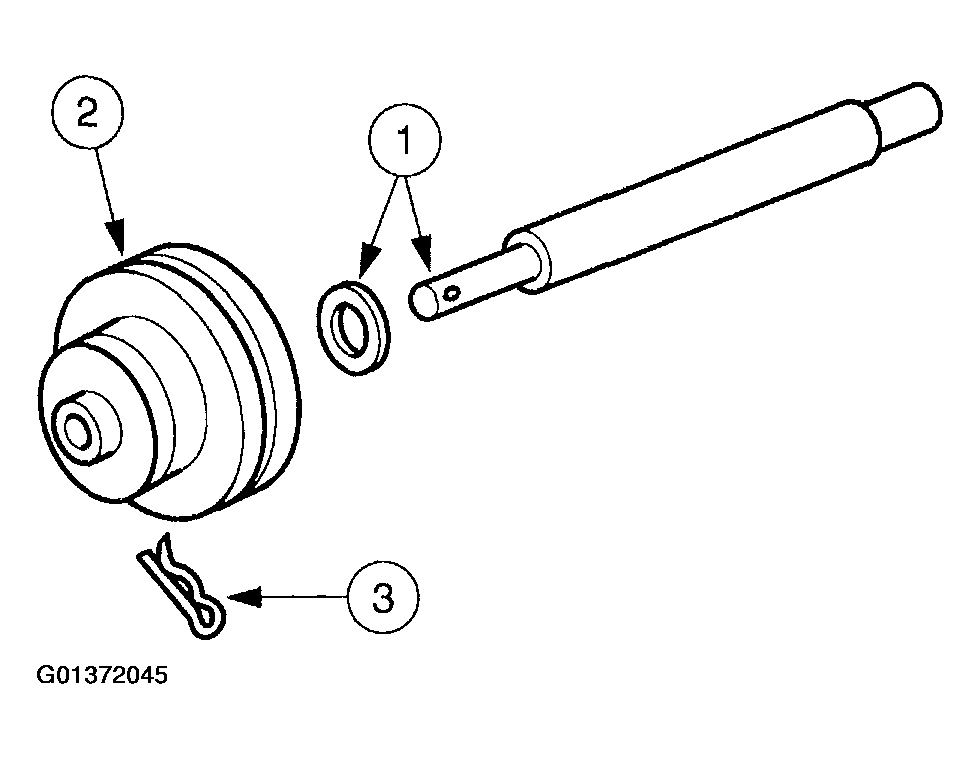 2

1

3

G01372045