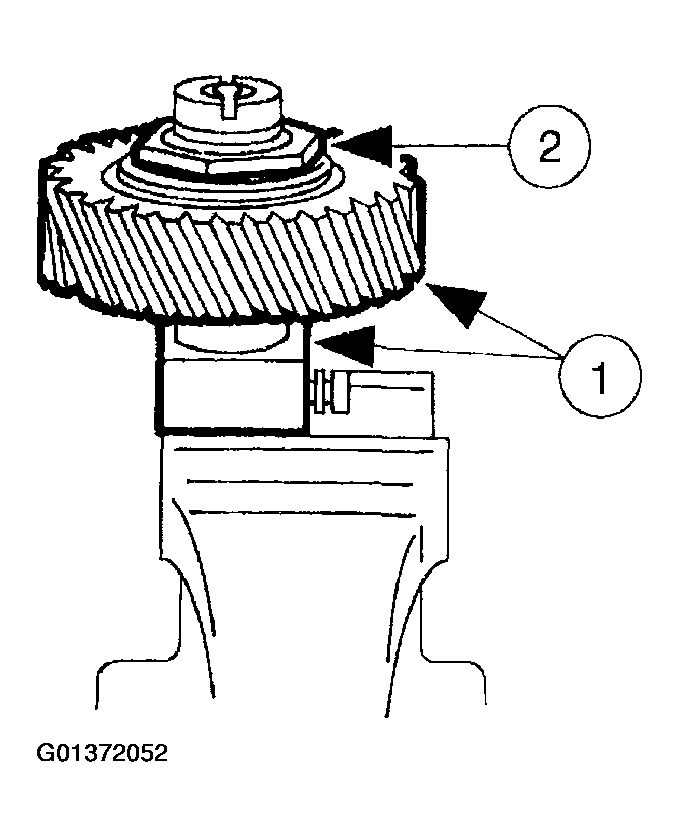 2

1

G01372052