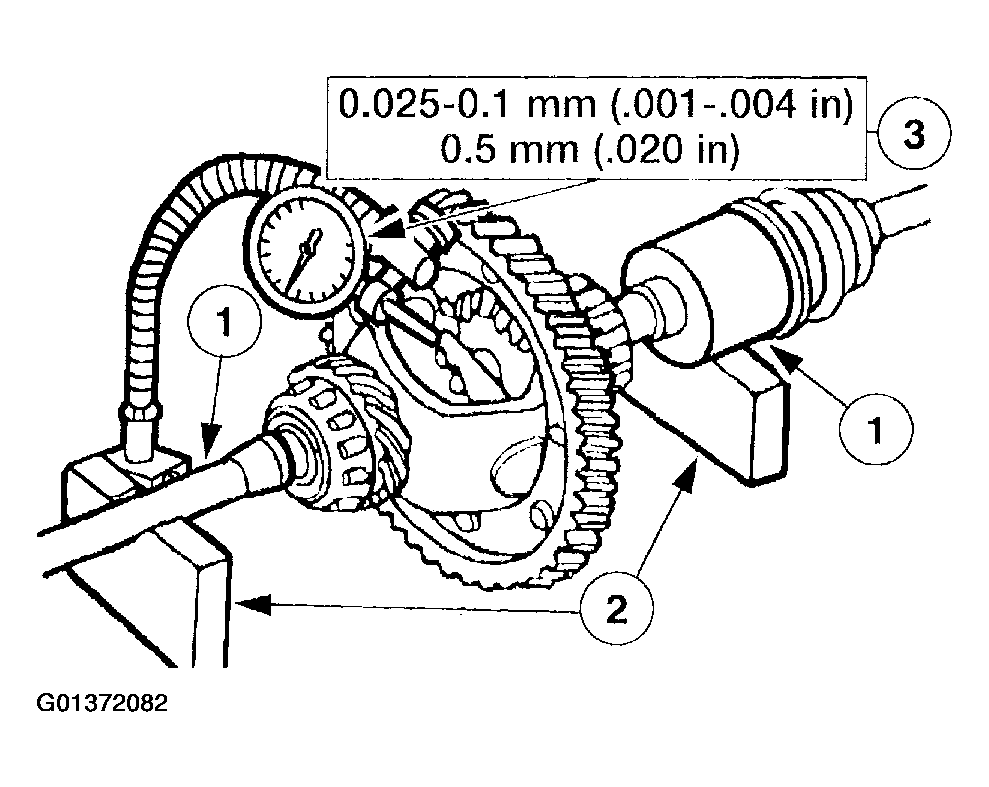 0.025-0.1 mm (.001-.004 in)
0.5 mm (.020 in)

3

1

1

2

G01372082