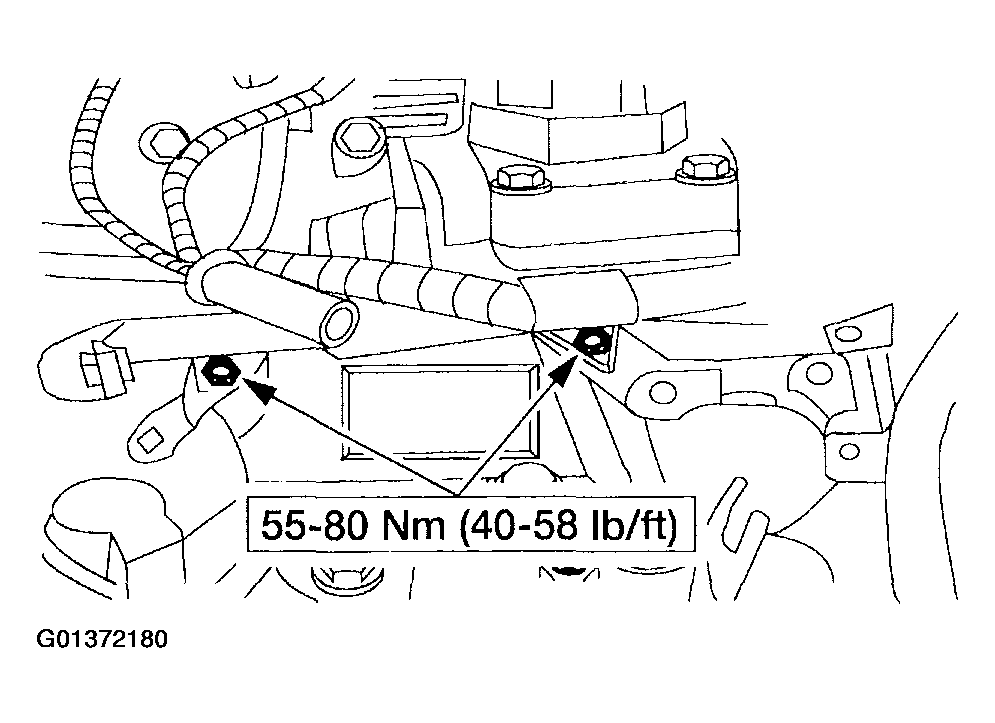 55-80 Nm (40-58 lb/ft)

G01372180