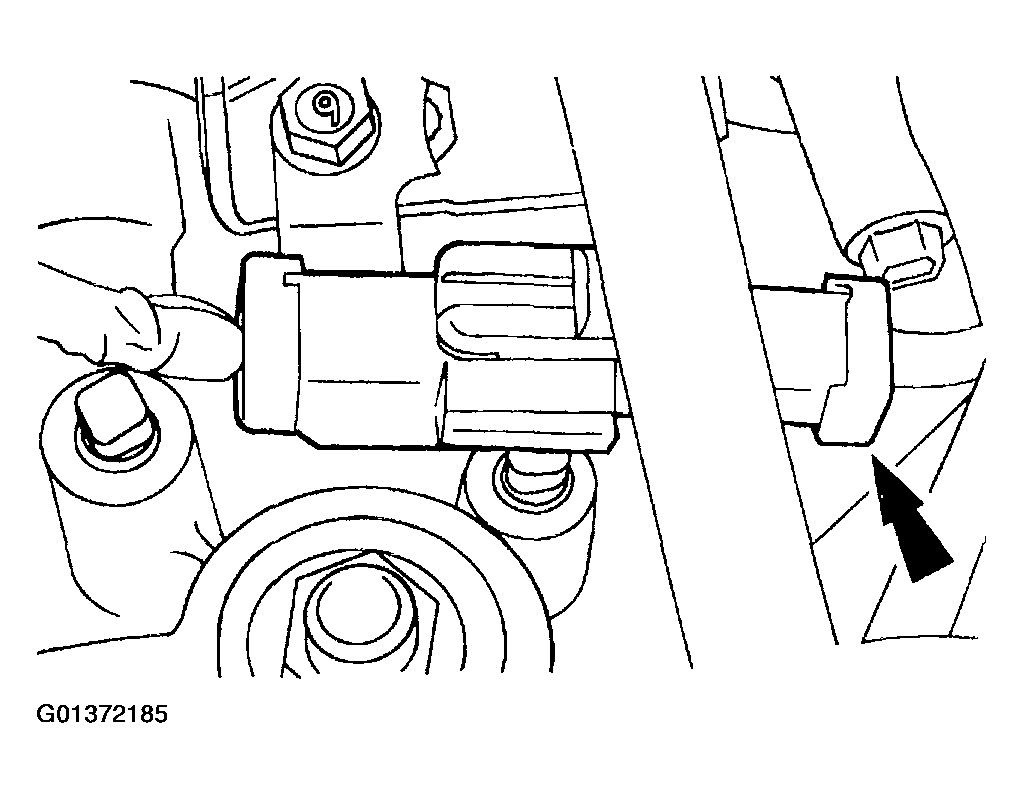 G01372185