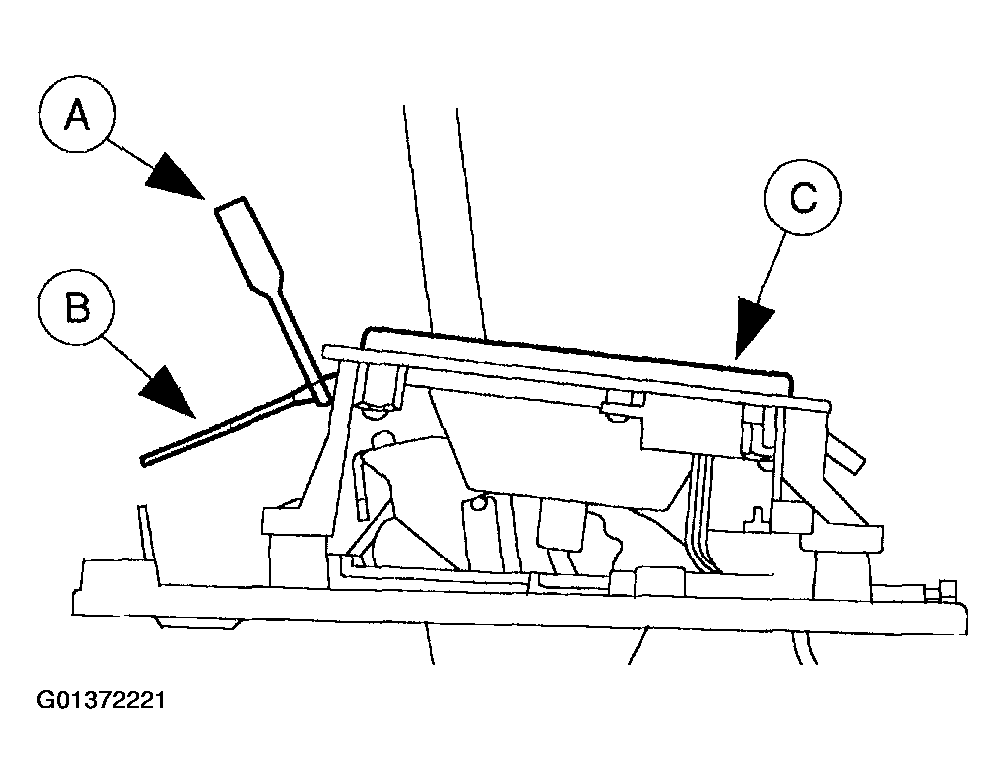 A

B

C

G01372221