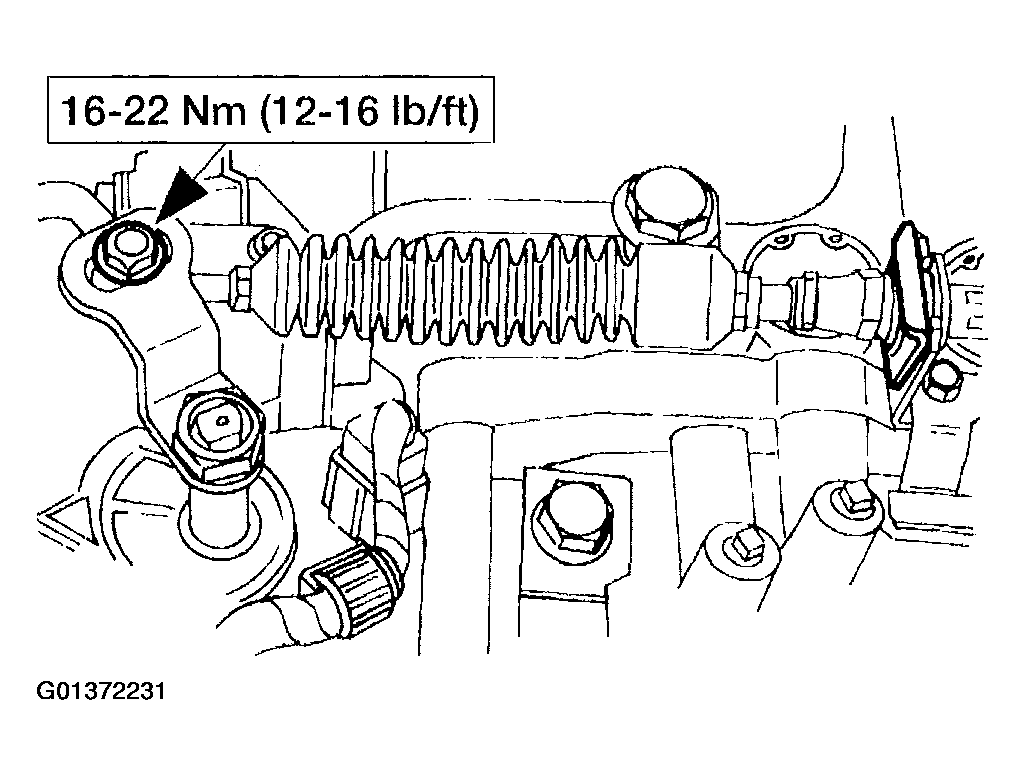 16-22 Nm (12-16 lb/ft)

G01372231