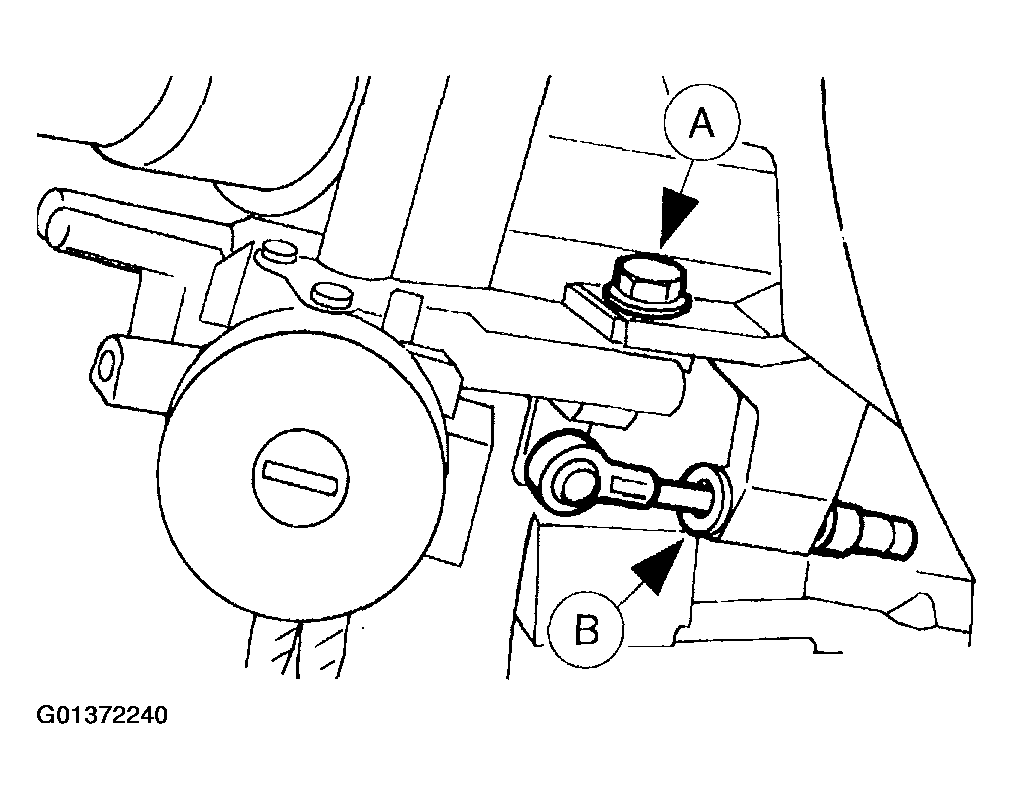 A

B

G01372240