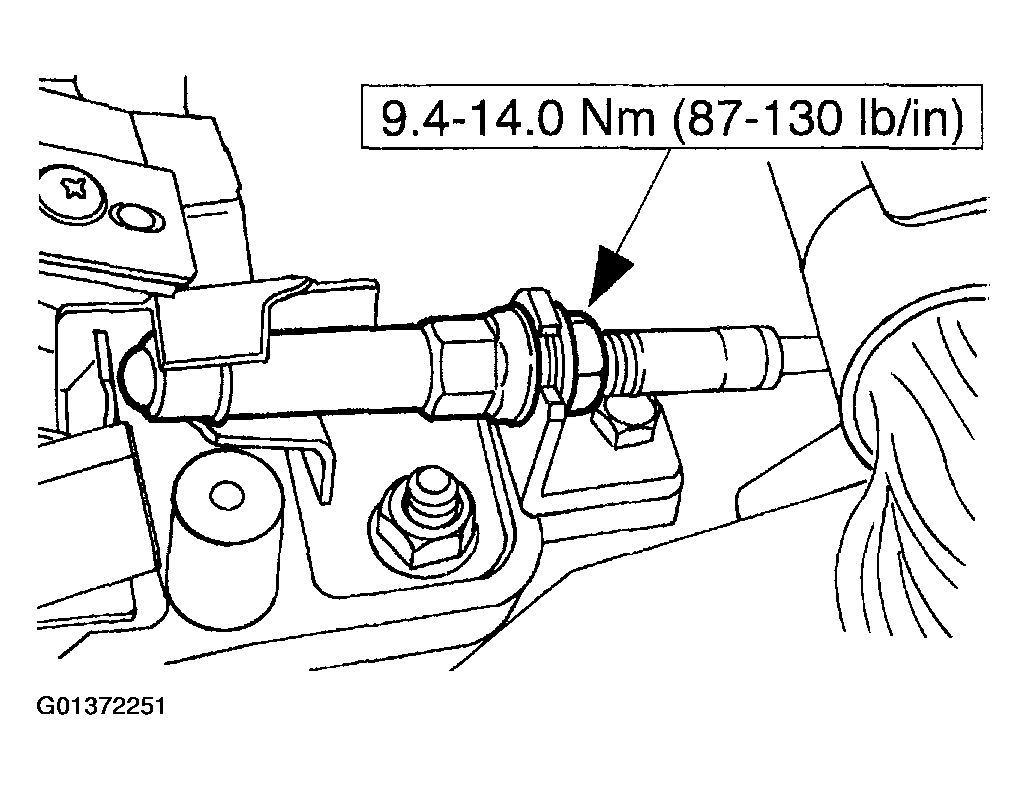 9.4-14.0 Nm (87-130 lb/in)

G01372251