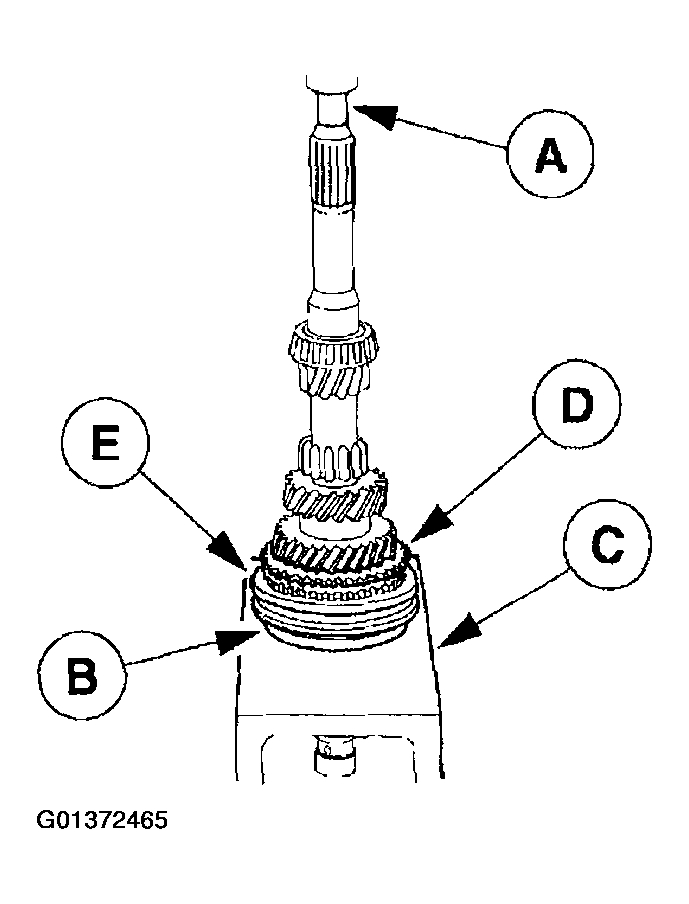 A

D

E

C

B

G01372465