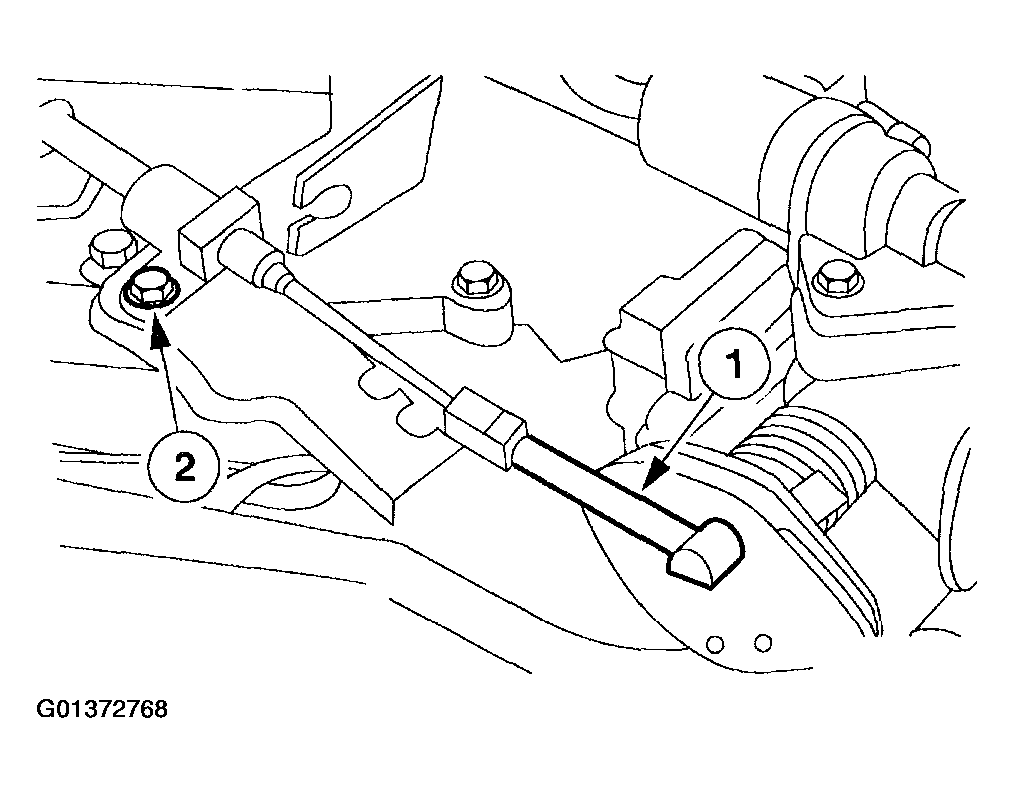 1

2

G01372768