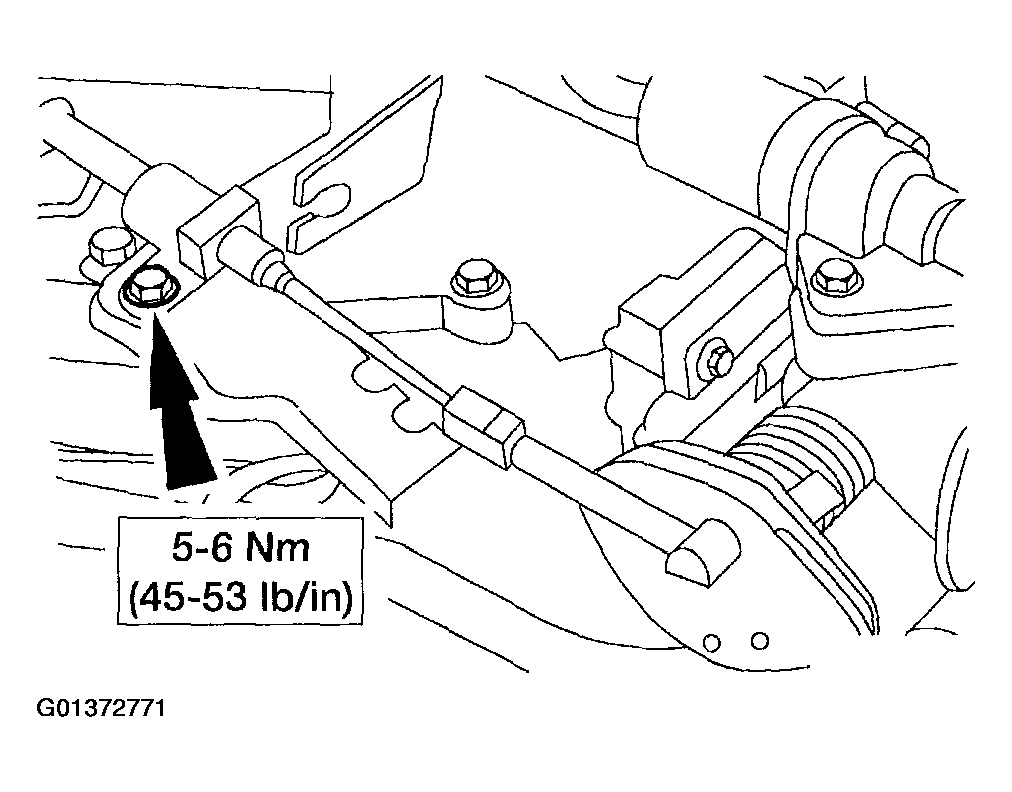 5-6 Nm
(45-53 lb/in)

G01372771