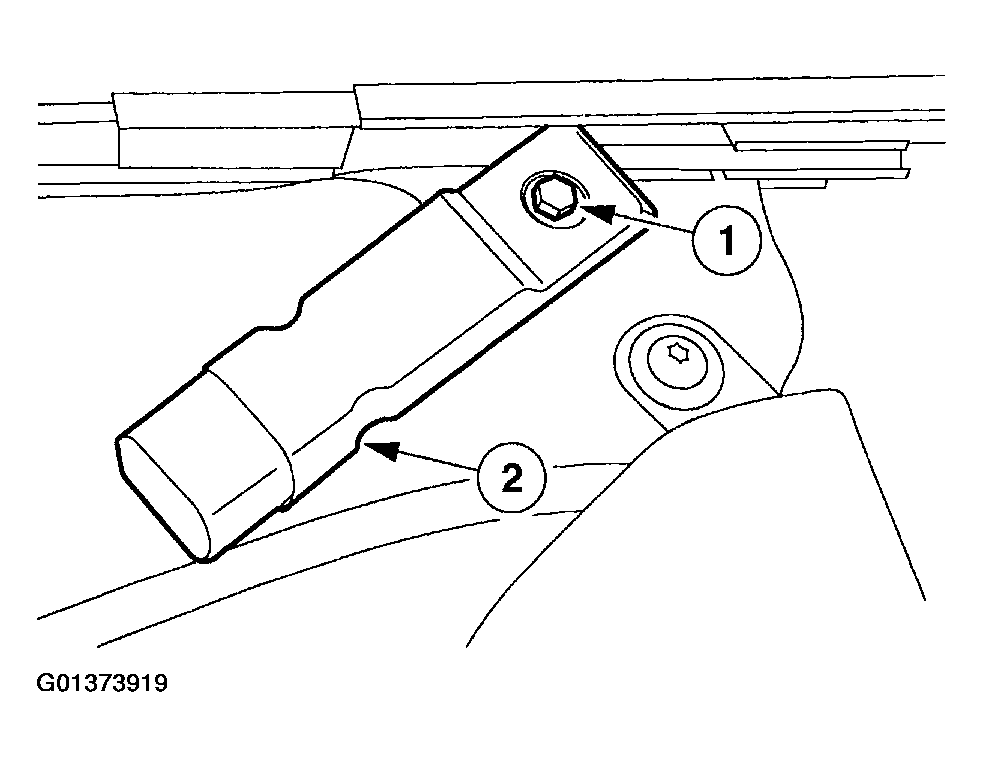 1

2

G01373919