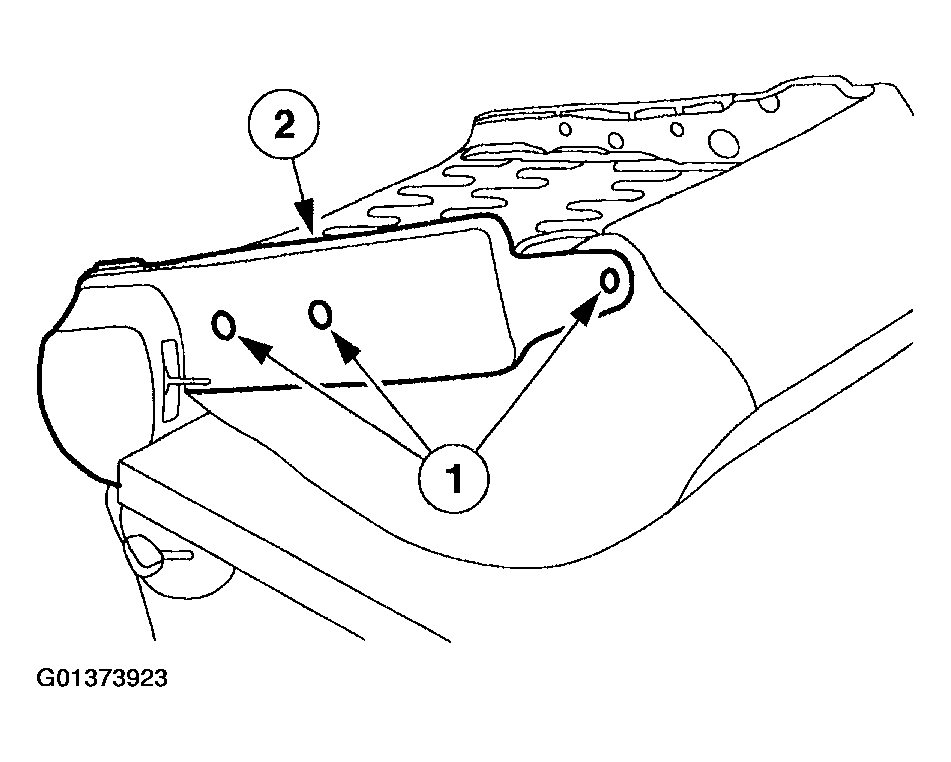 2

1

G01373923