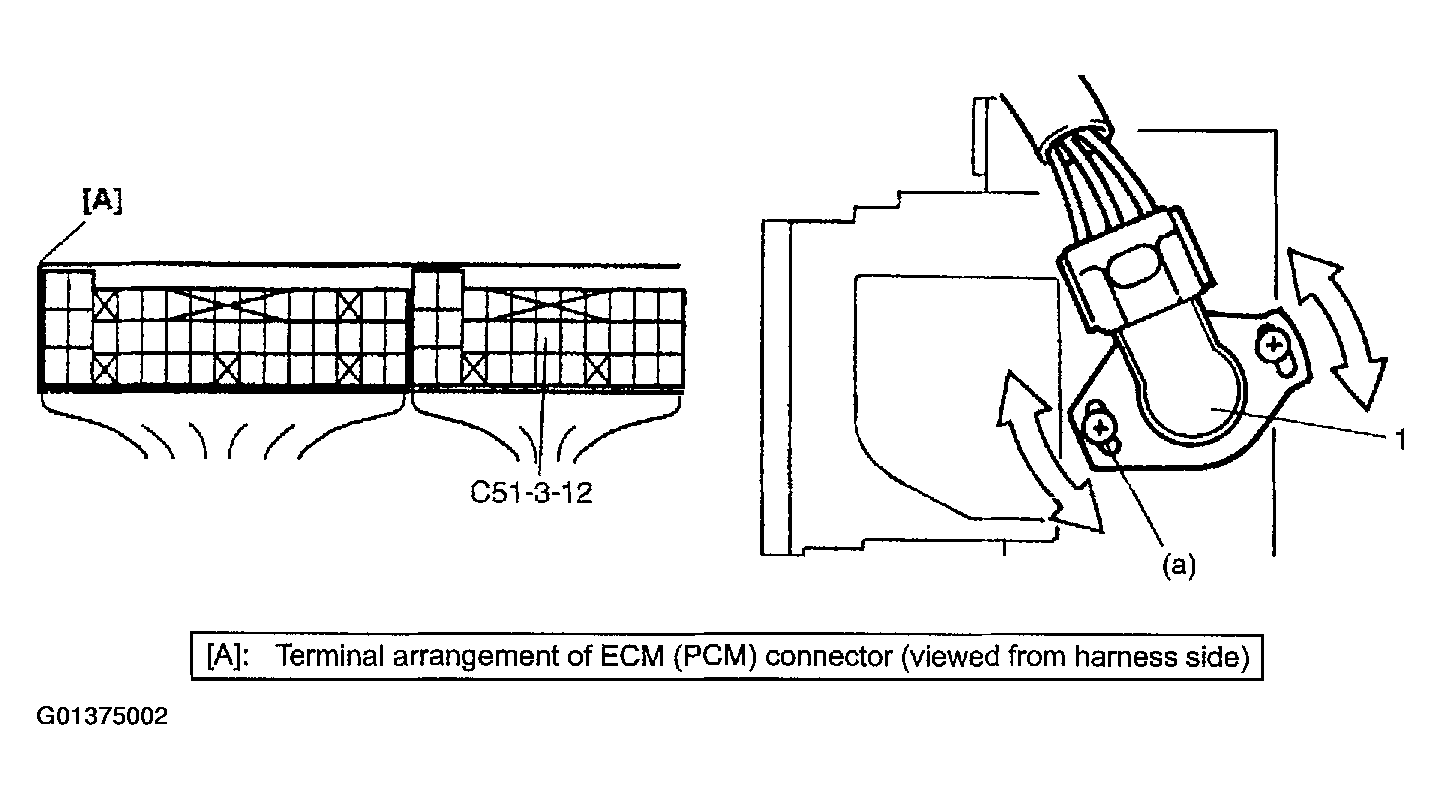 [A]

C51-3-12

1

(a)

[A]: Terminal arrangement of ECM (PCM) connector (viewed from harness side)

G01375002