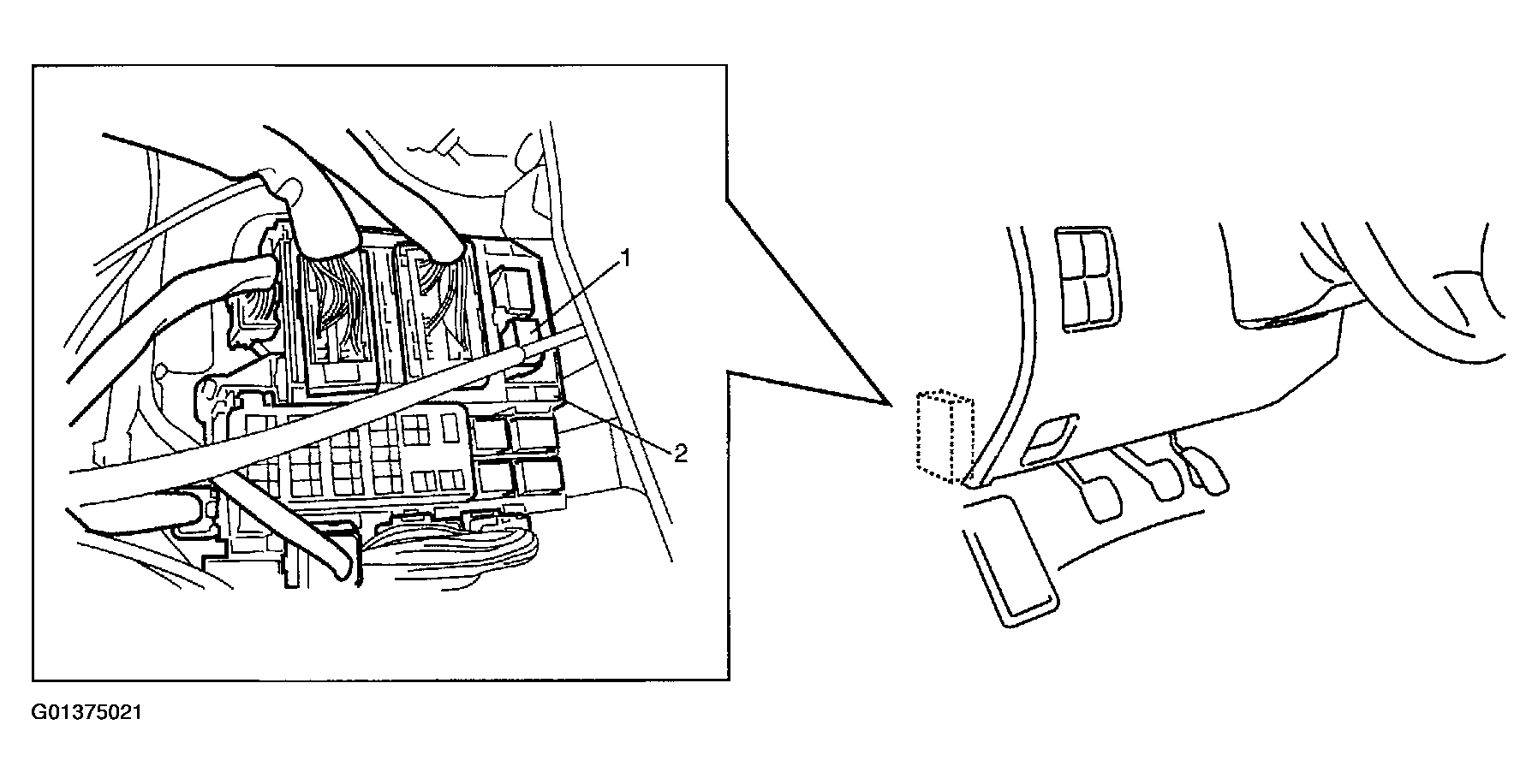 1
2
G01375021