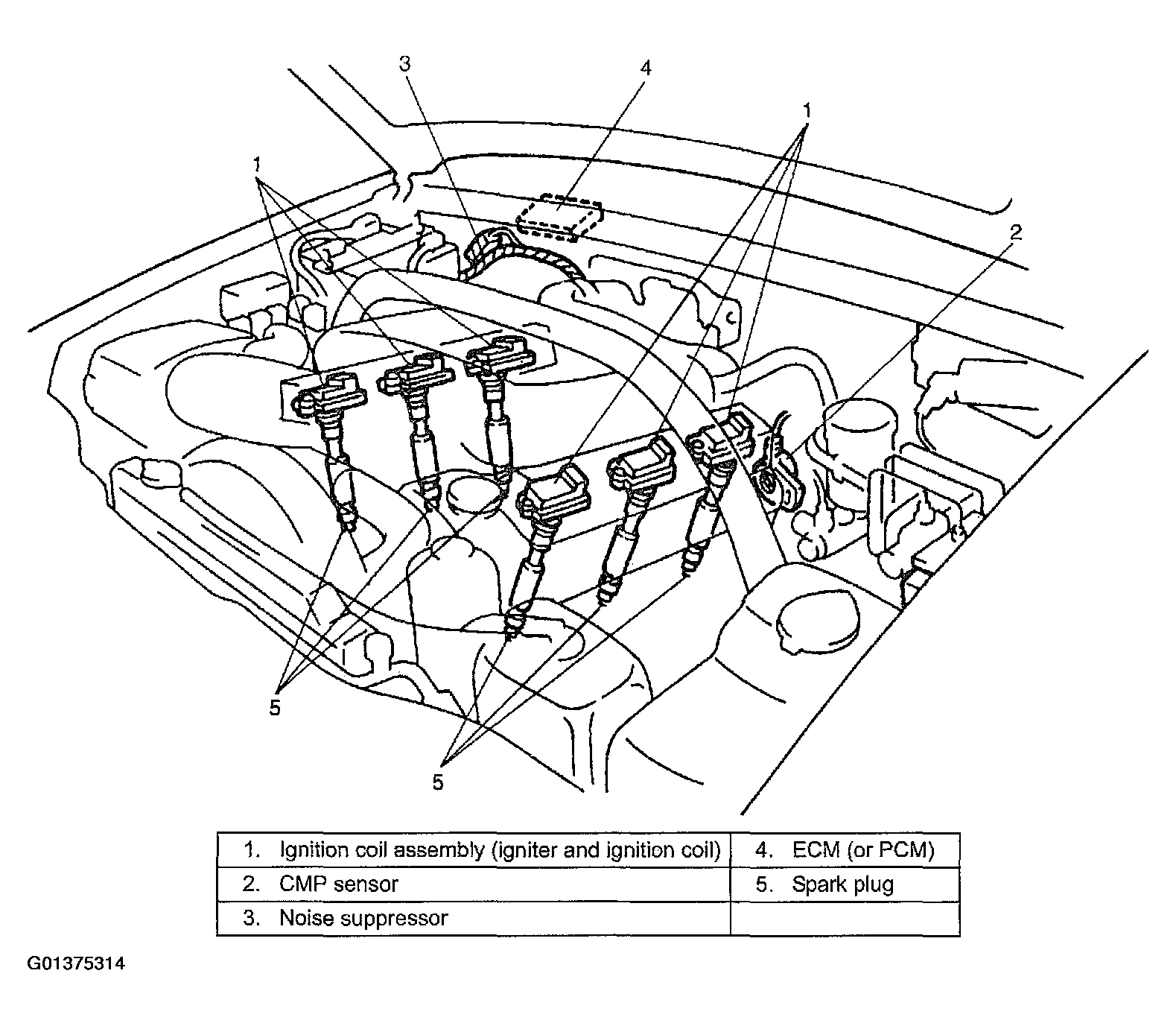 3
4
1
1
2
5
5

| 1. Ignition coil assembly (igniter and ignition coil) | 4. ECM (or PCM) |
|---|---|
| 2. CMP sensor | 5. Spark plug |
| 3. Noise suppressor | |

G01375314