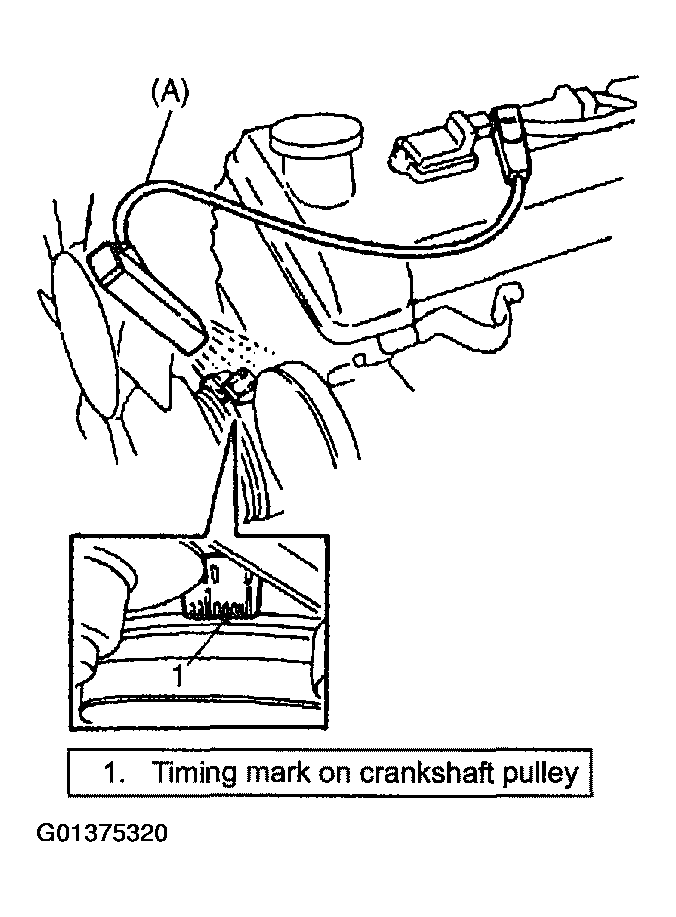 (A)

1

1. Timing mark on crankshaft pulley

G01375320