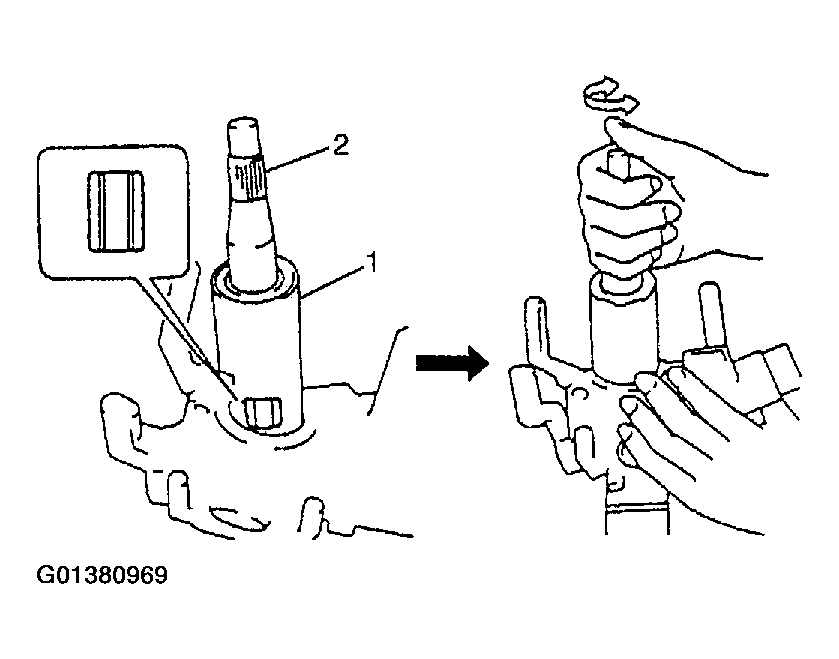 2

1

G01380969