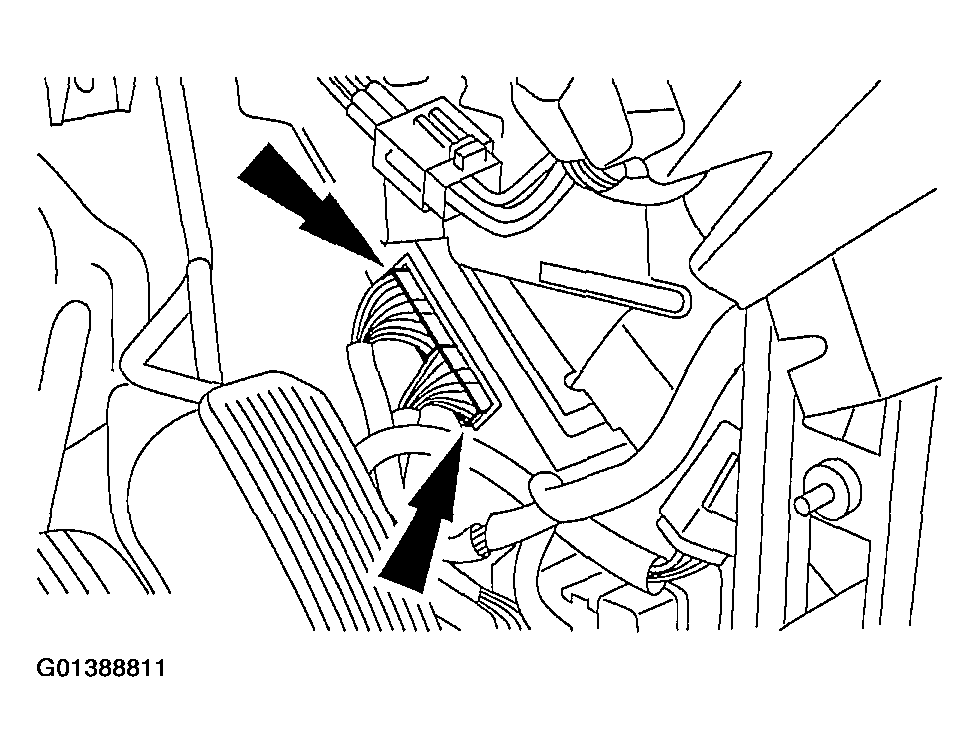 G01388811