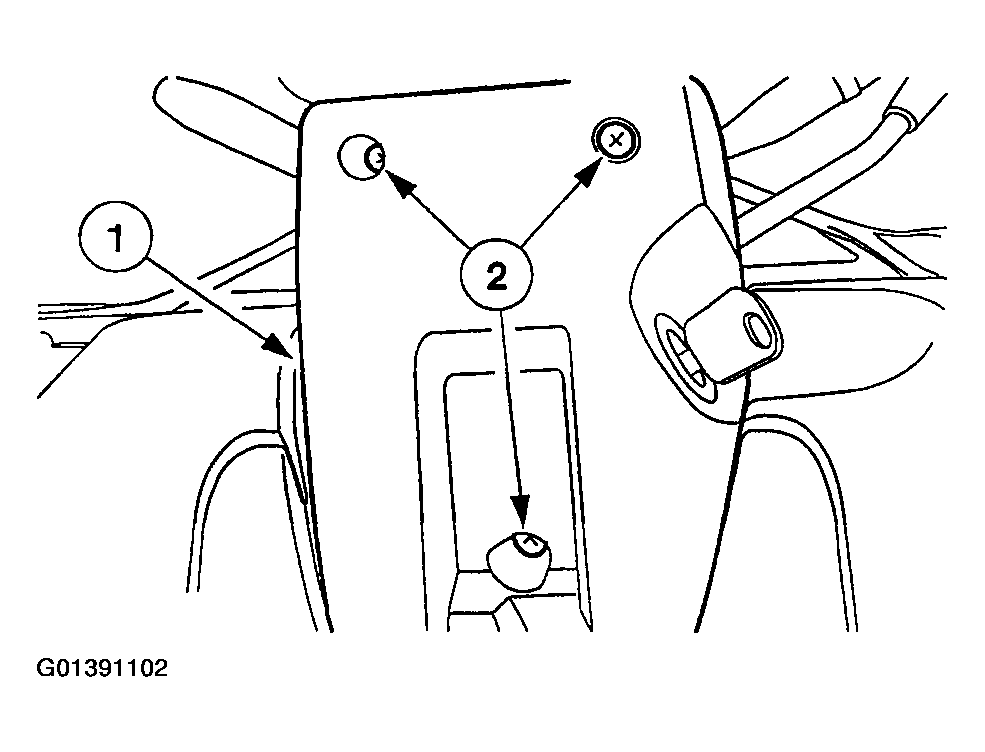 1

2

G01391102