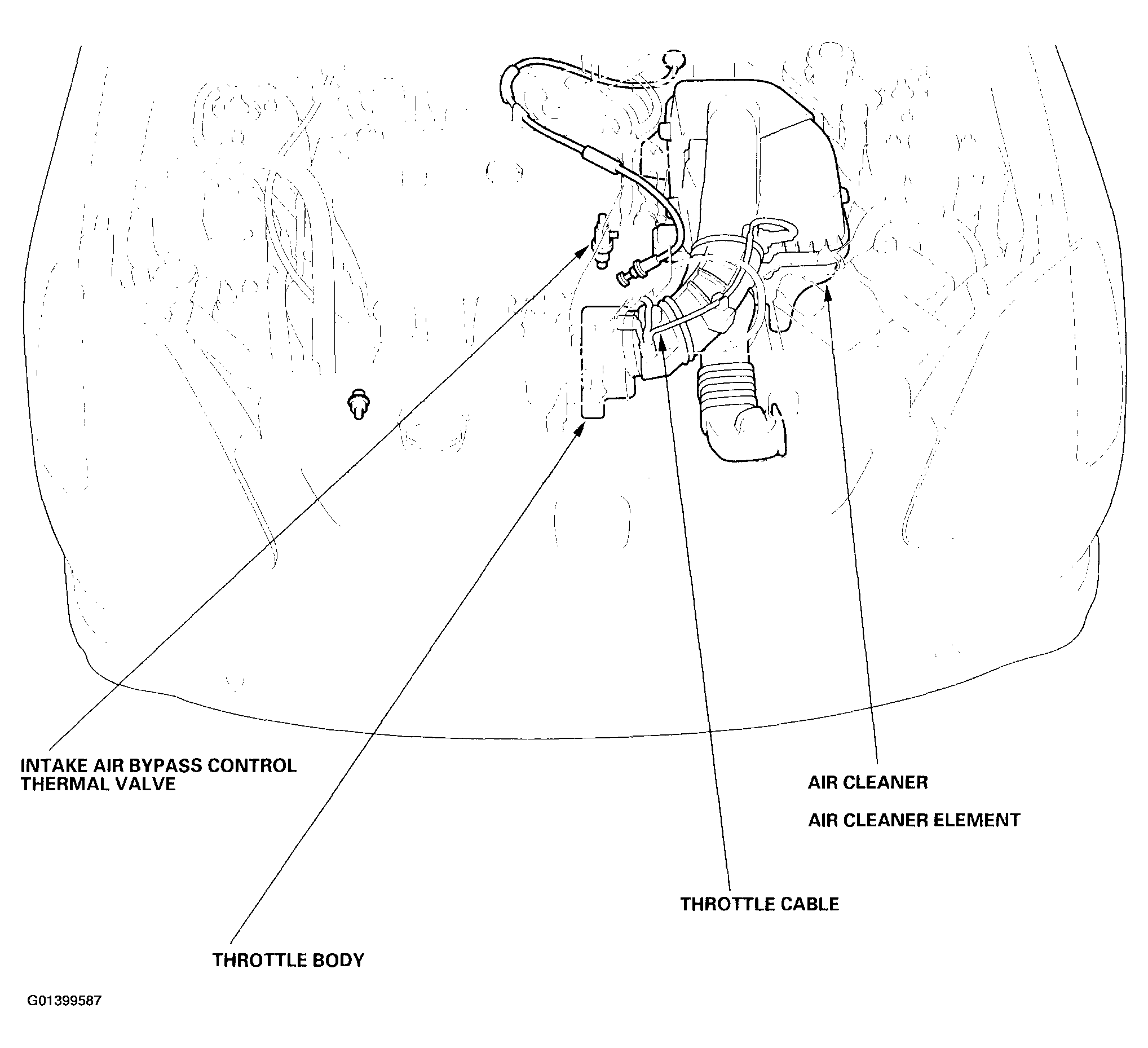 INTAKE AIR BYPASS CONTROL THERMAL VALVE

AIR CLEANER

AIR CLEANER ELEMENT

THROTTLE CABLE

THROTTLE BODY

G01399587