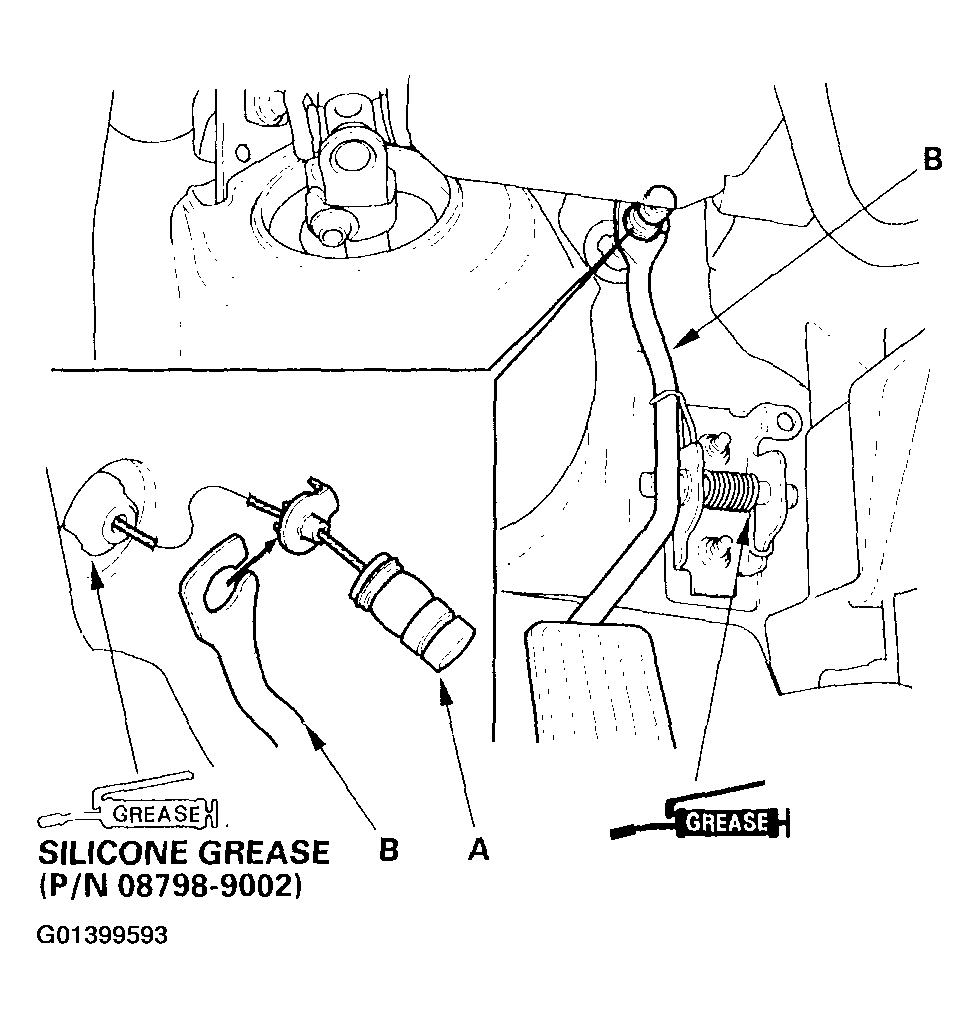 B

GREASE
SILICONE GREASE
(P/N 08798-9002)

B

A

GREASE

G01399593