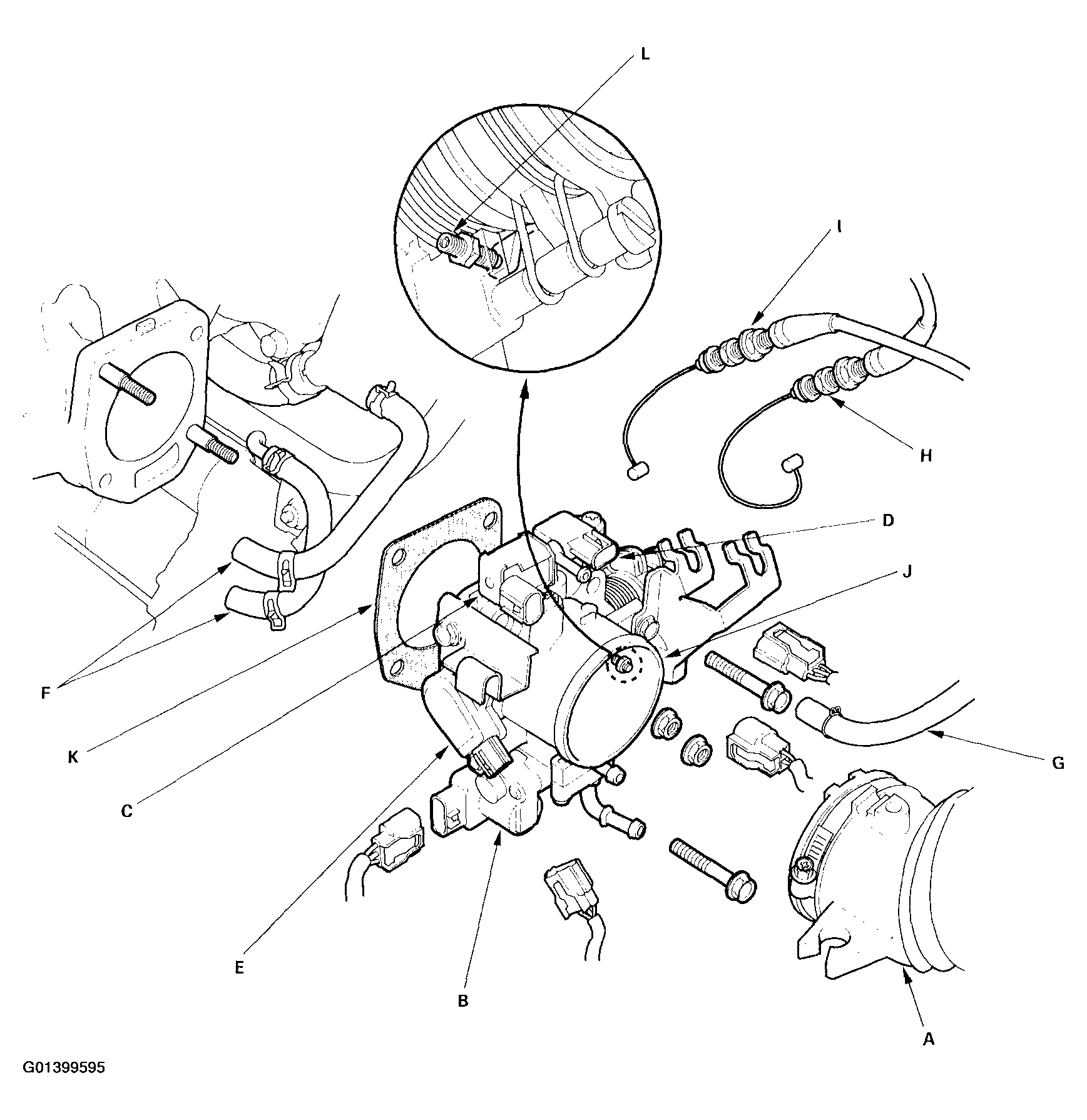 L

I

H

D

J

F

K

C

G

E

B

A

G01399595