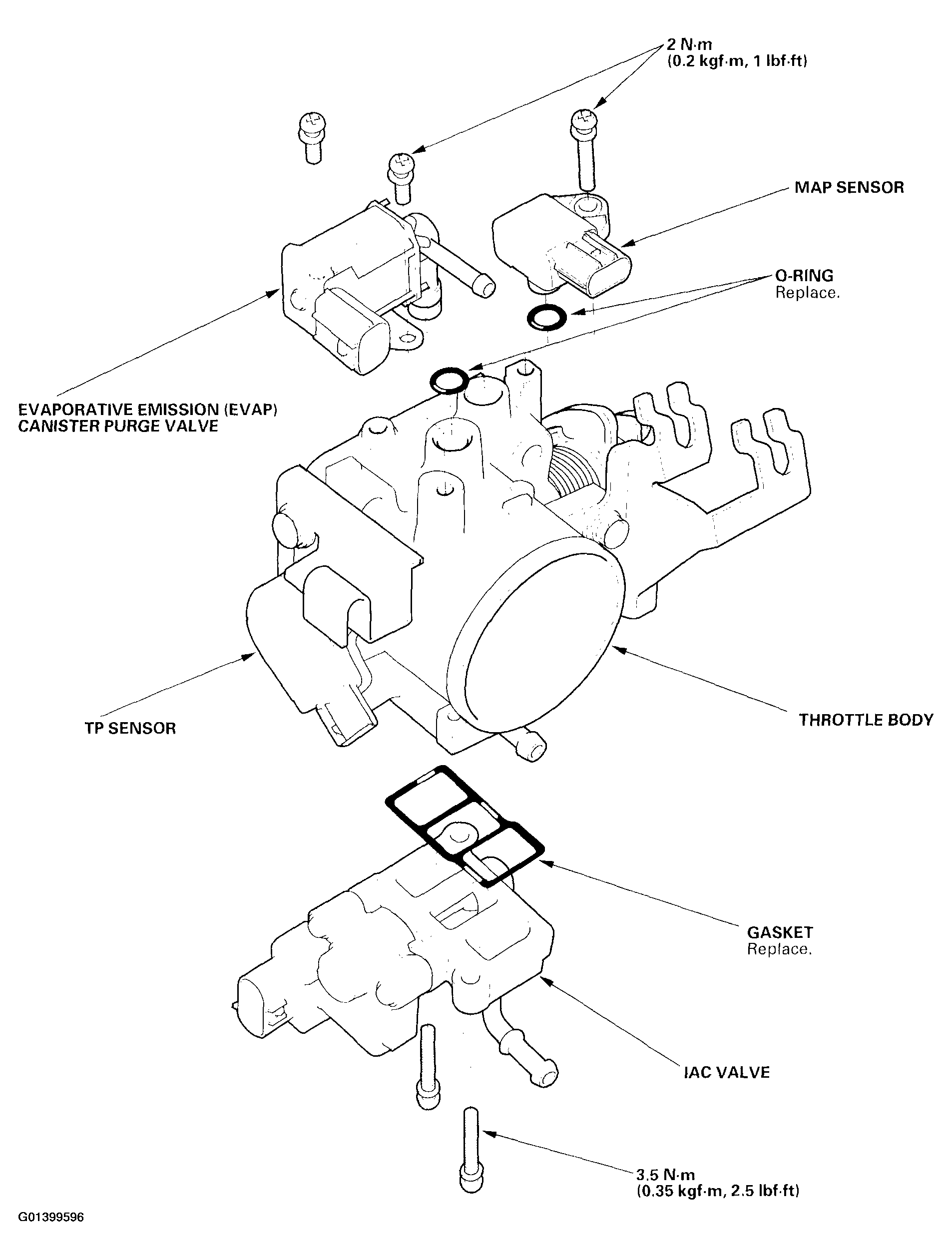 2 N·m
(0.2 kgf·m, 1 lbf·ft)

MAP SENSOR

O-RING
Replace.

EVAPORATIVE EMISSION (EVAP)
CANISTER PURGE VALVE

TP SENSOR

THROTTLE BODY

GASKET
Replace.

IAC VALVE

3.5 N·m
(0.35 kgf·m, 2.5 lbf·ft)

G01399596