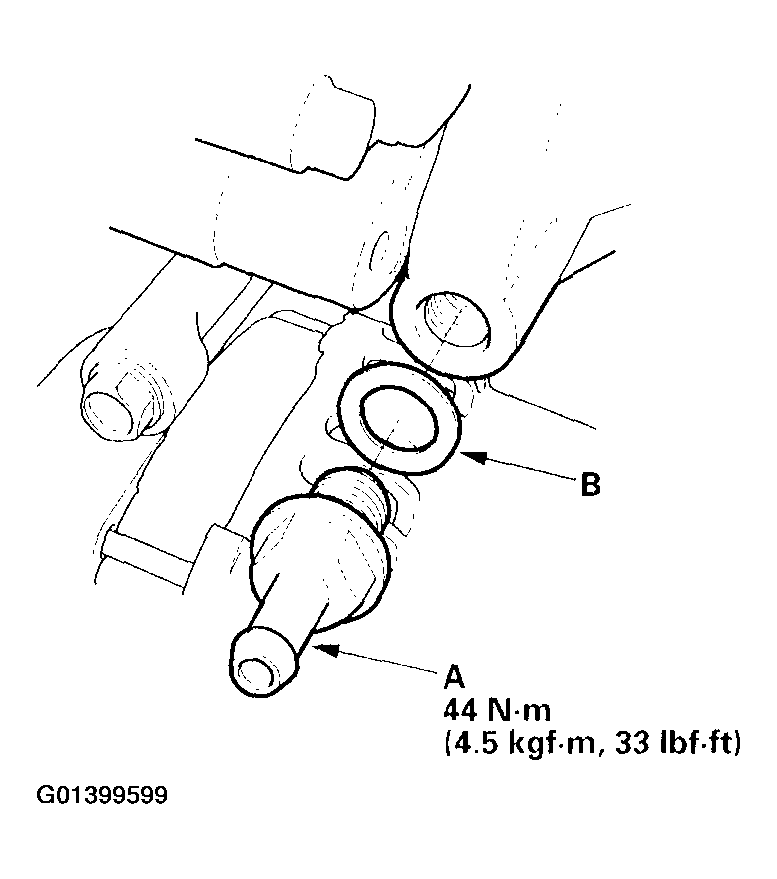 B

A
44 N·m
(4.5 kgf·m, 33 lbf·ft)

G01399599