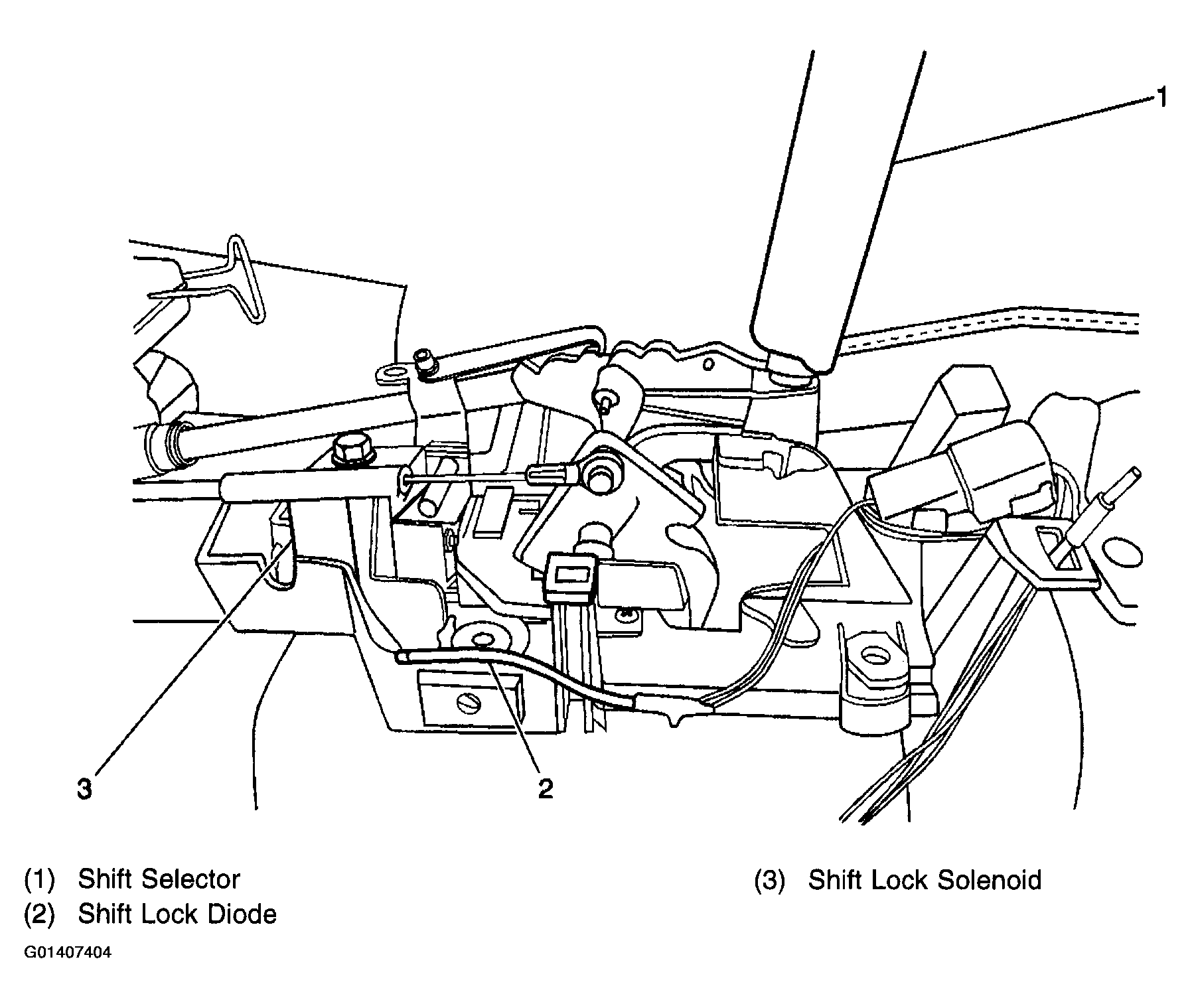 1

3

2

(1) Shift Selector
(2) Shift Lock Diode

(3) Shift Lock Solenoid

G01407404