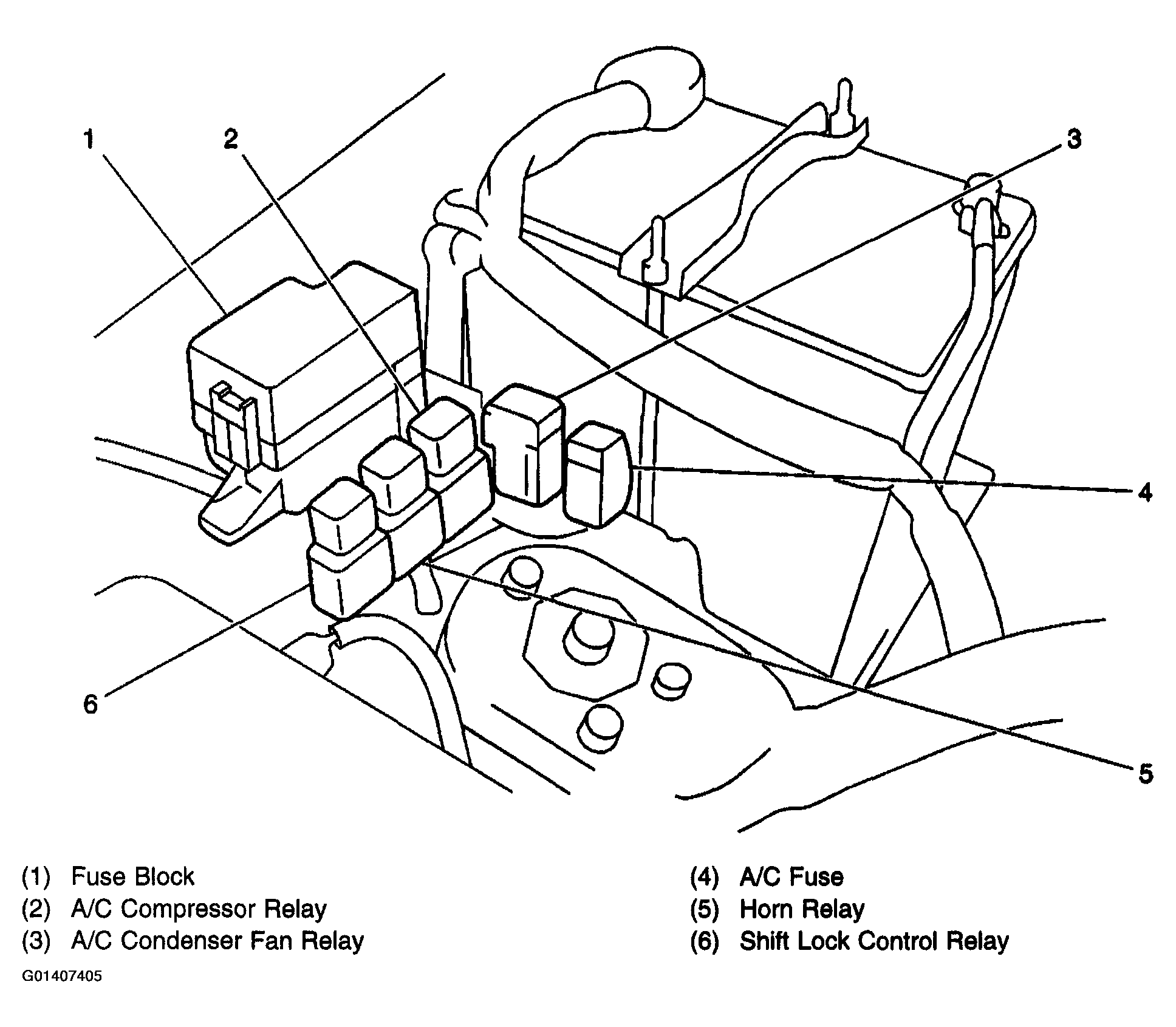 1
2
3
4
5
6

(1) Fuse Block
(2) A/C Compressor Relay
(3) A/C Condenser Fan Relay

(4) A/C Fuse
(5) Horn Relay
(6) Shift Lock Control Relay

G01407405