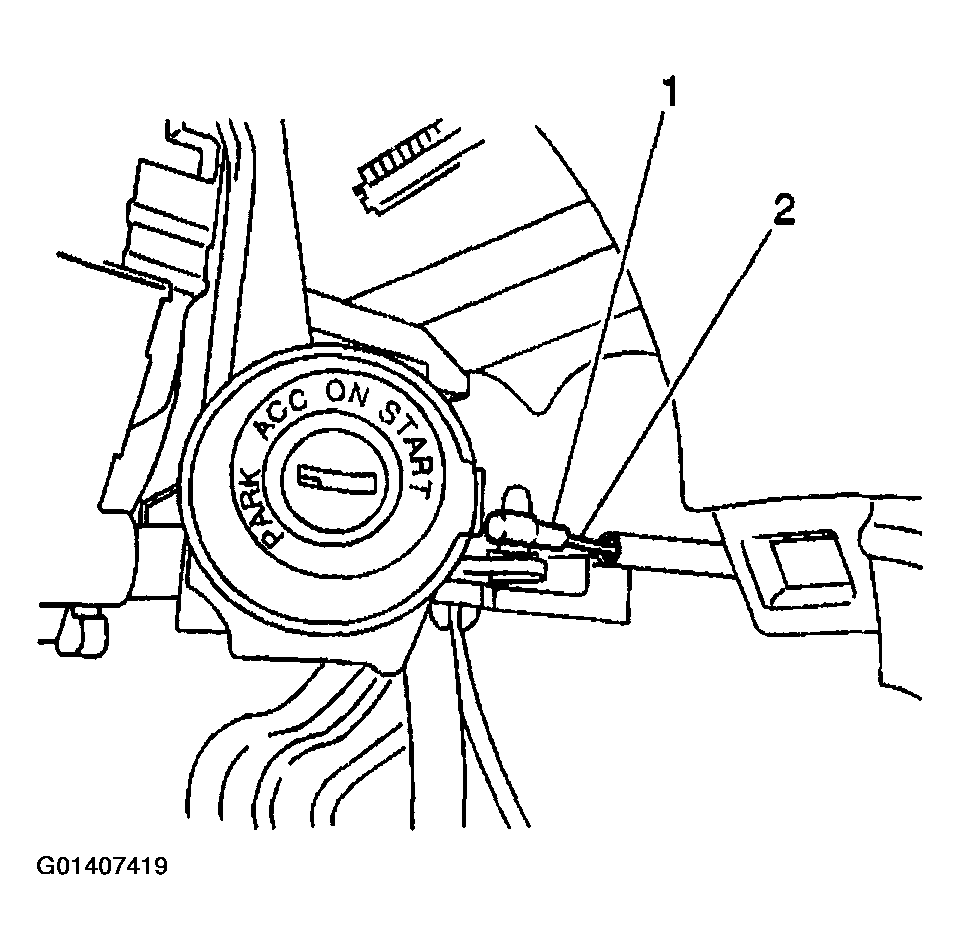 1
2
PARK ACC ON START
G01407419