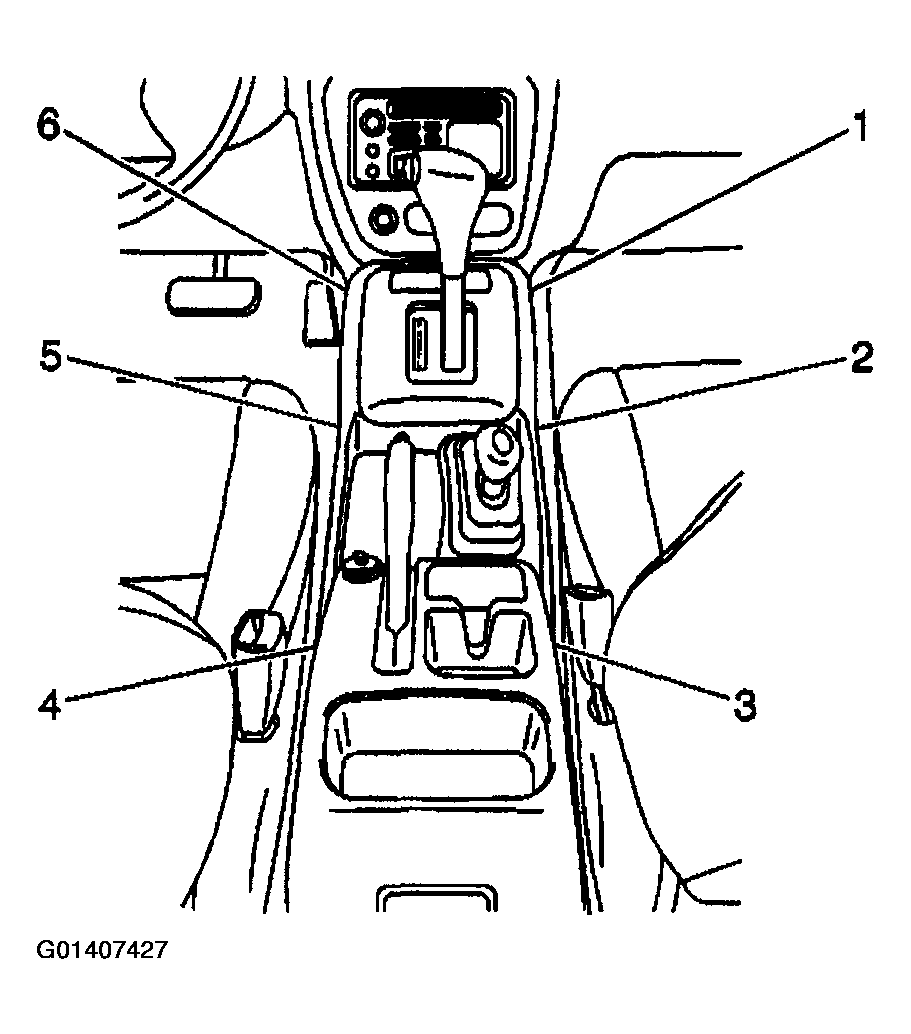 6
1
5
2
4
3
G01407427