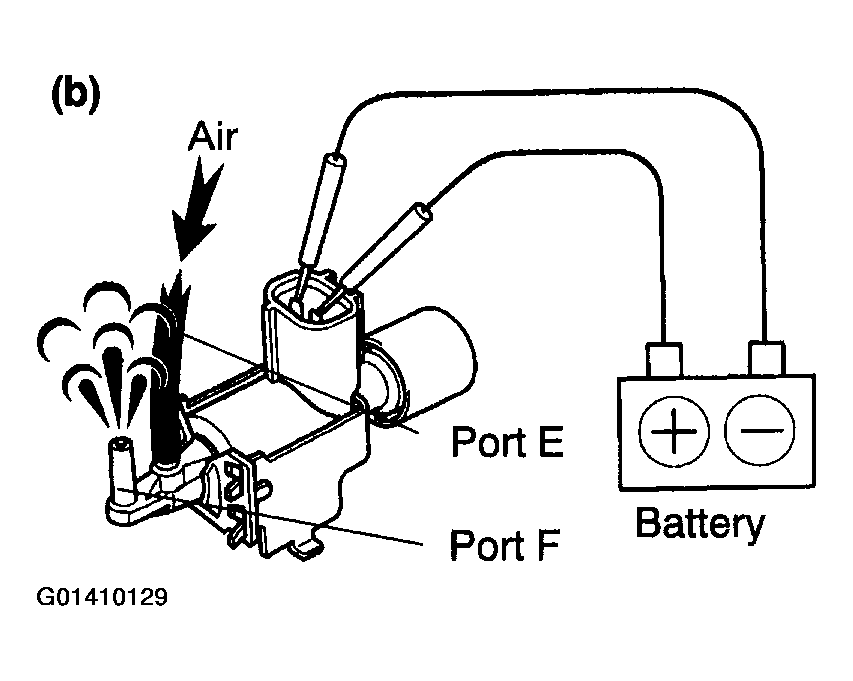 (b)

Air

Port E

Port F

+

−

Battery

G01410129