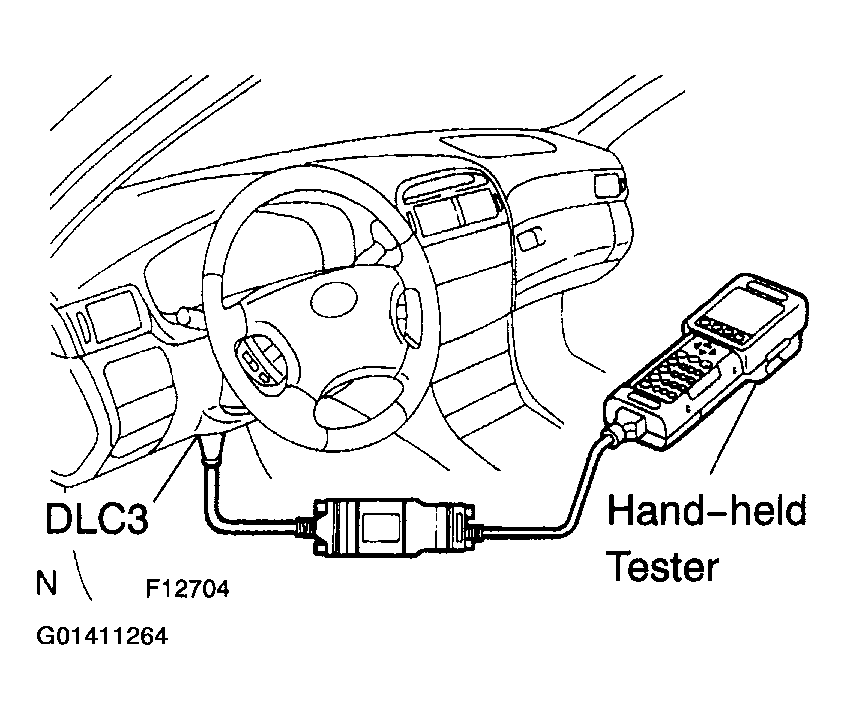 DLC3

Hand-held Tester

N

F12704

G01411264