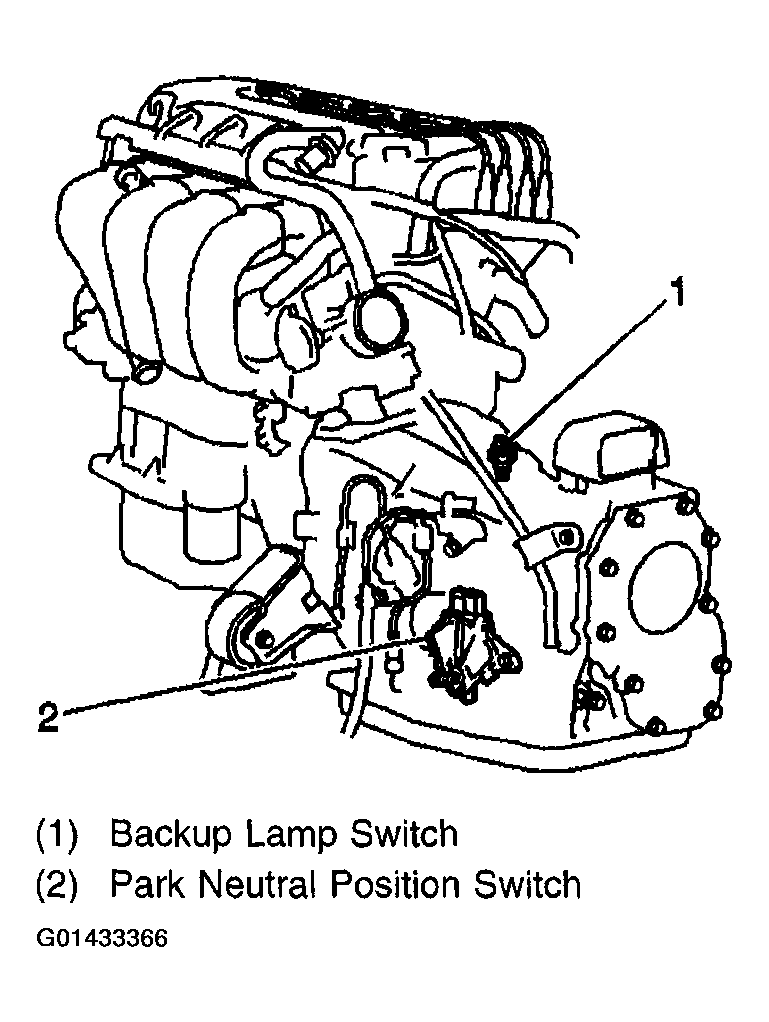 1

2

(1) Backup Lamp Switch
(2) Park Neutral Position Switch

G01433366