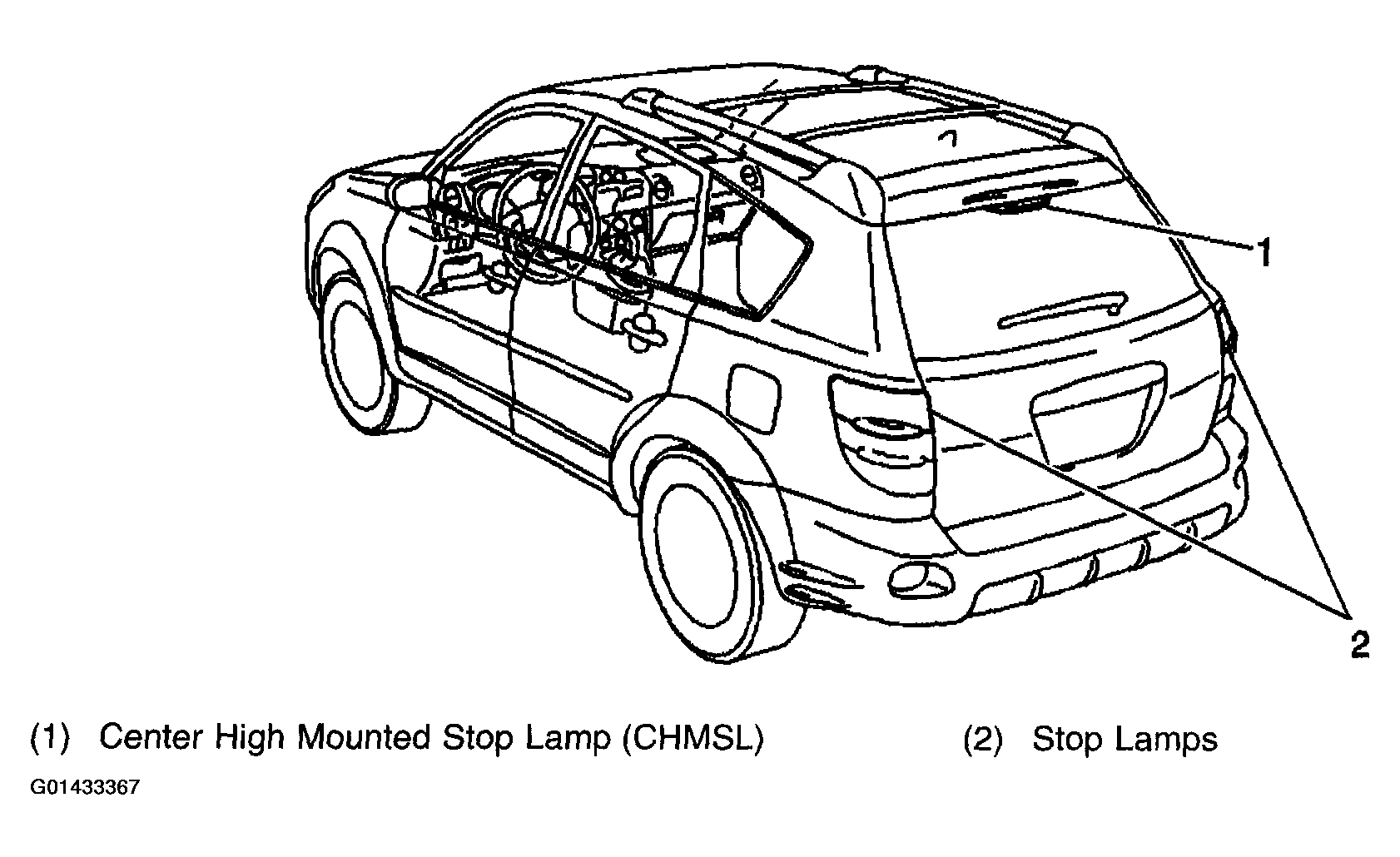 1

2

(1) Center High Mounted Stop Lamp (CHMSL)

(2) Stop Lamps

G01433367