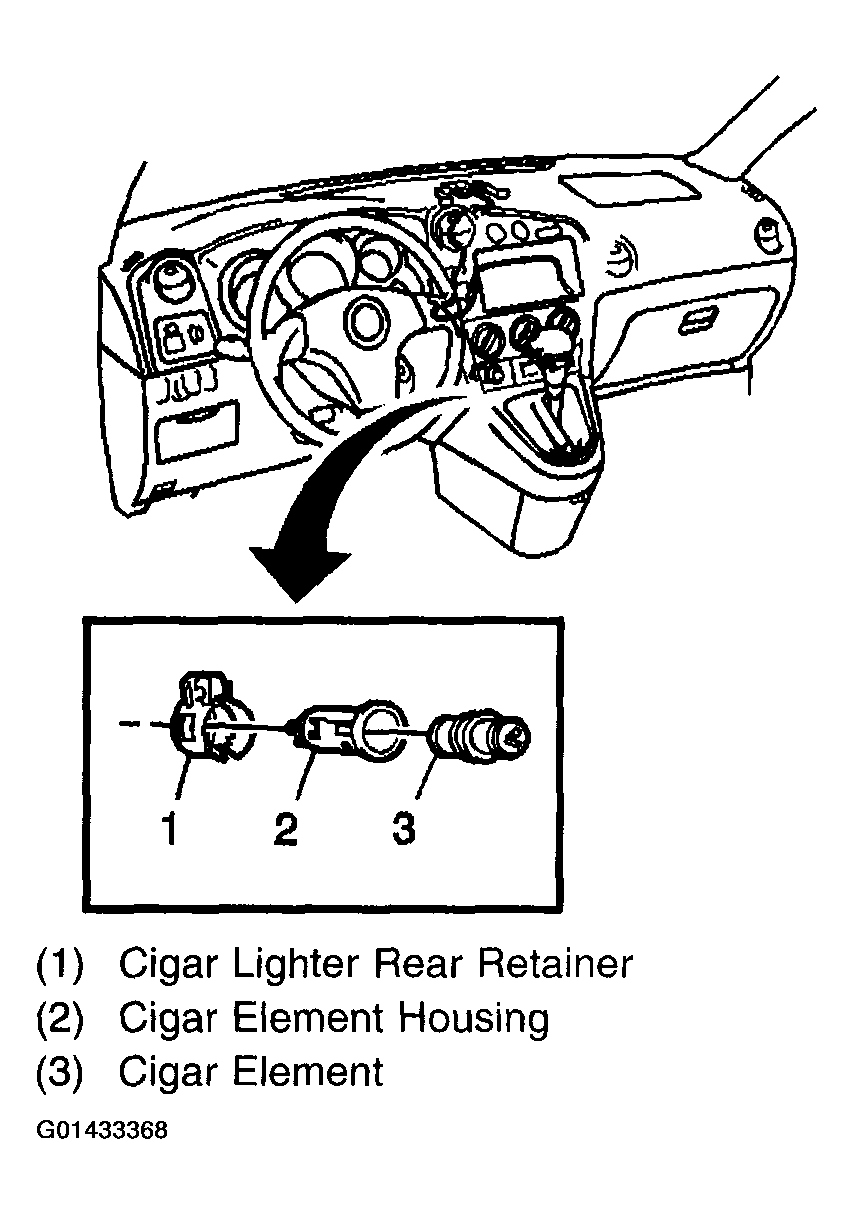 1 2 3

(1) Cigar Lighter Rear Retainer
(2) Cigar Element Housing
(3) Cigar Element

G01433368