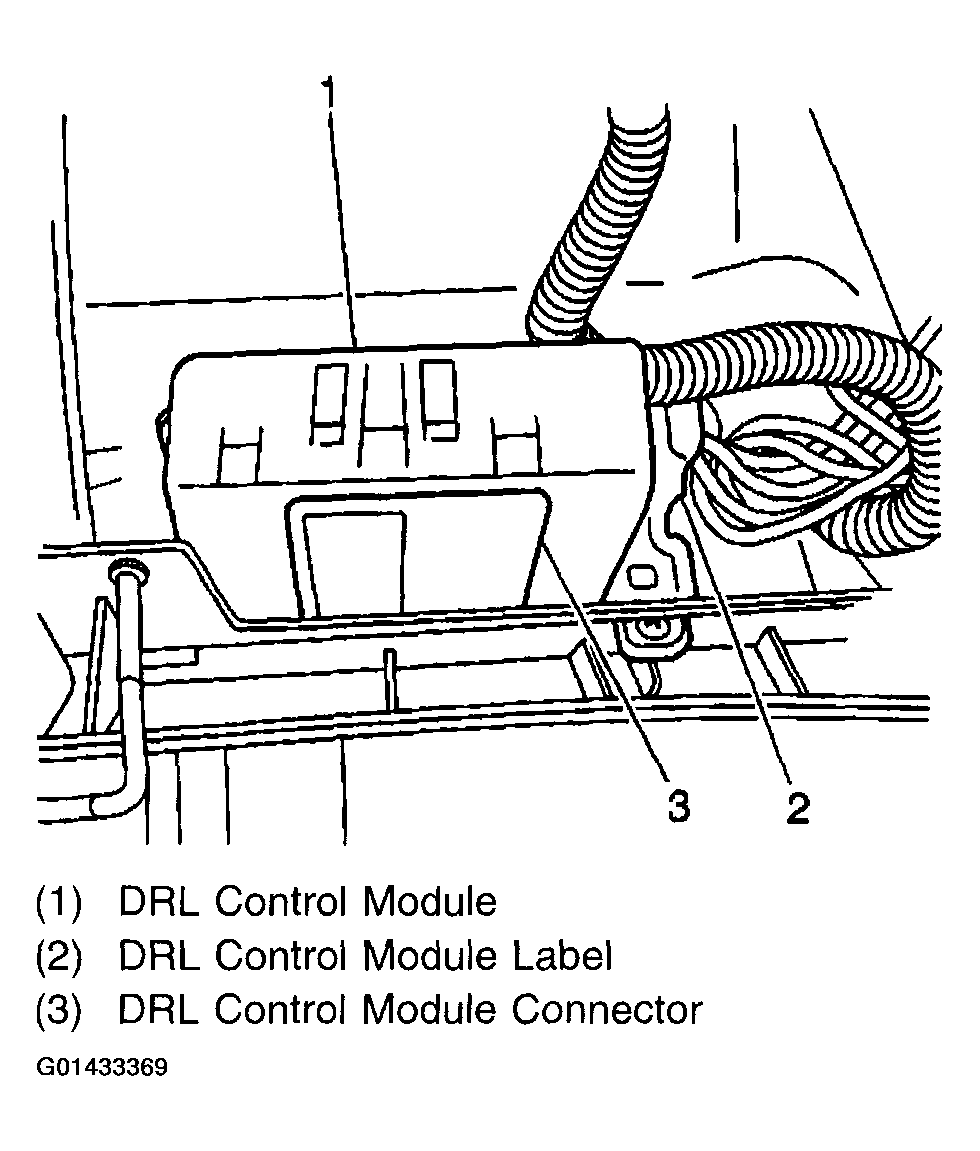 1

3

2

(1) DRL Control Module
(2) DRL Control Module Label
(3) DRL Control Module Connector

G01433369