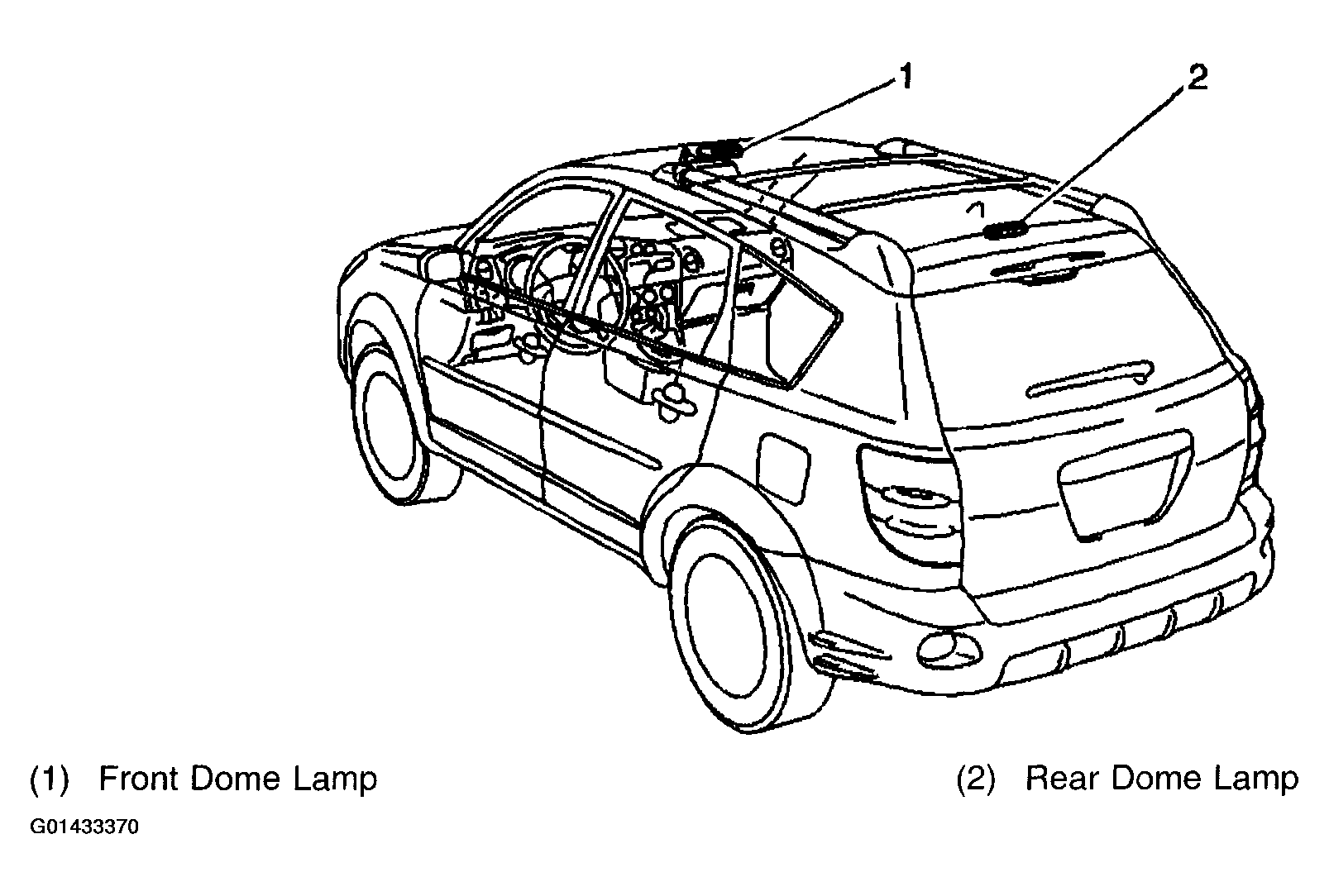 1

2

(1) Front Dome Lamp

(2) Rear Dome Lamp

G01433370