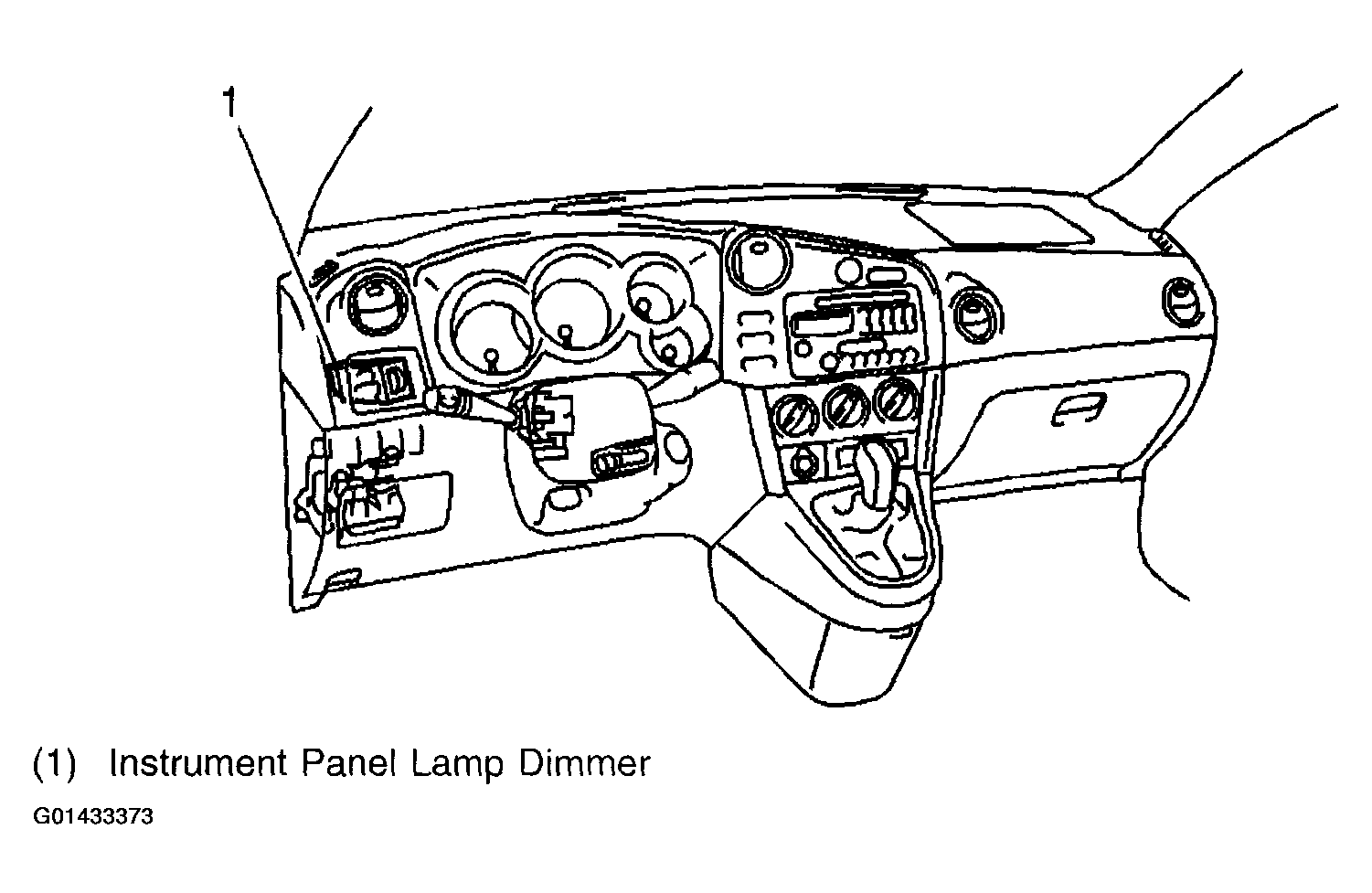 1

(1) Instrument Panel Lamp Dimmer

G01433373