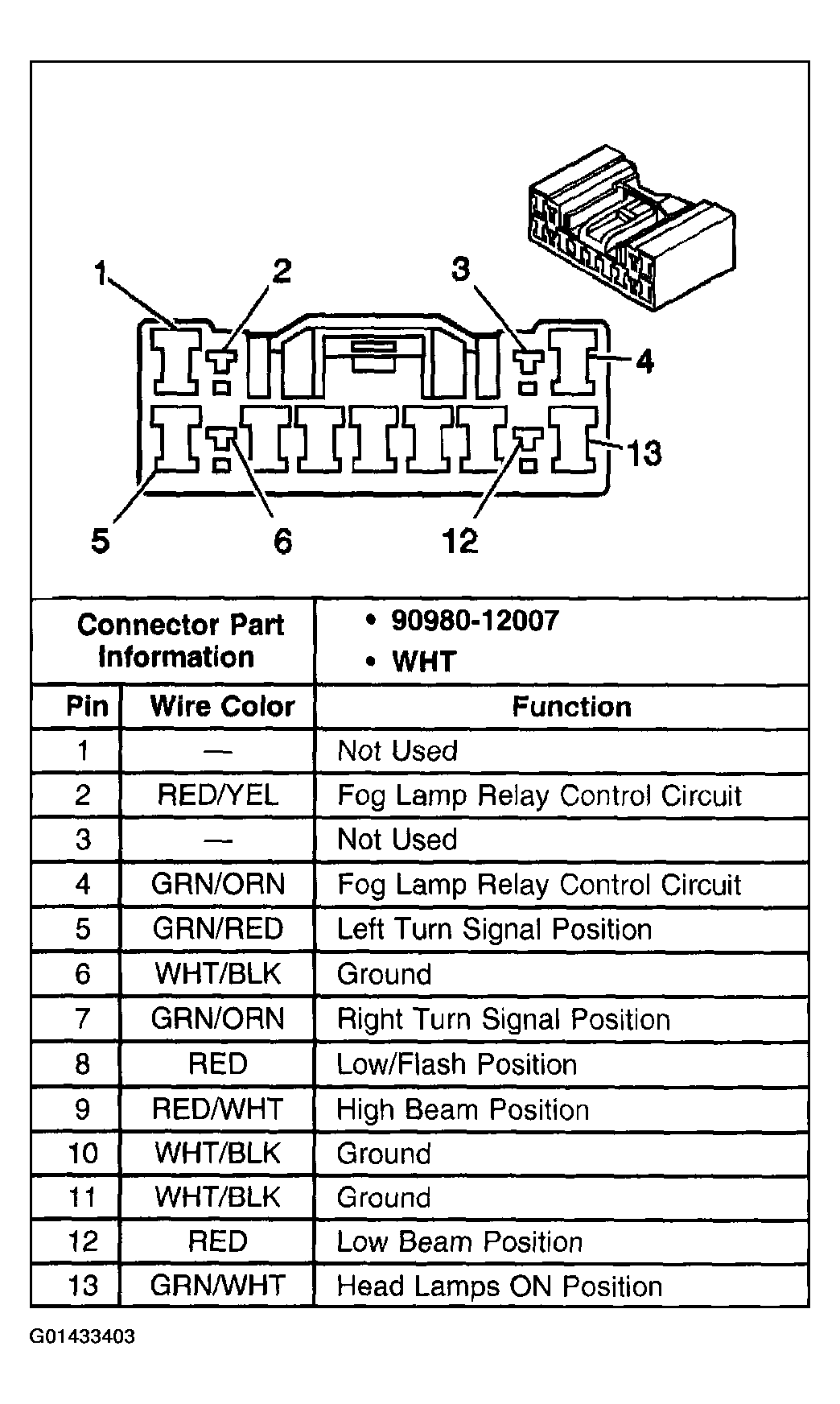 1 2 3 4 13 5 6 12

| Connector Part Information | | • 90980-12007 • WHT |
|---|---|---|
| Pin | Wire Color | Function |
| 1 | — | Not Used |
| 2 | RED/YEL | Fog Lamp Relay Control Circuit |
| 3 | — | Not Used |
| 4 | GRN/ORN | Fog Lamp Relay Control Circuit |
| 5 | GRN/RED | Left Turn Signal Position |
| 6 | WHT/BLK | Ground |
| 7 | GRN/ORN | Right Turn Signal Position |
| 8 | RED | Low/Flash Position |
| 9 | RED/WHT | High Beam Position |
| 10 | WHT/BLK | Ground |
| 11 | WHT/BLK | Ground |
| 12 | RED | Low Beam Position |
| 13 | GRN/WHT | Head Lamps ON Position |

G01433403