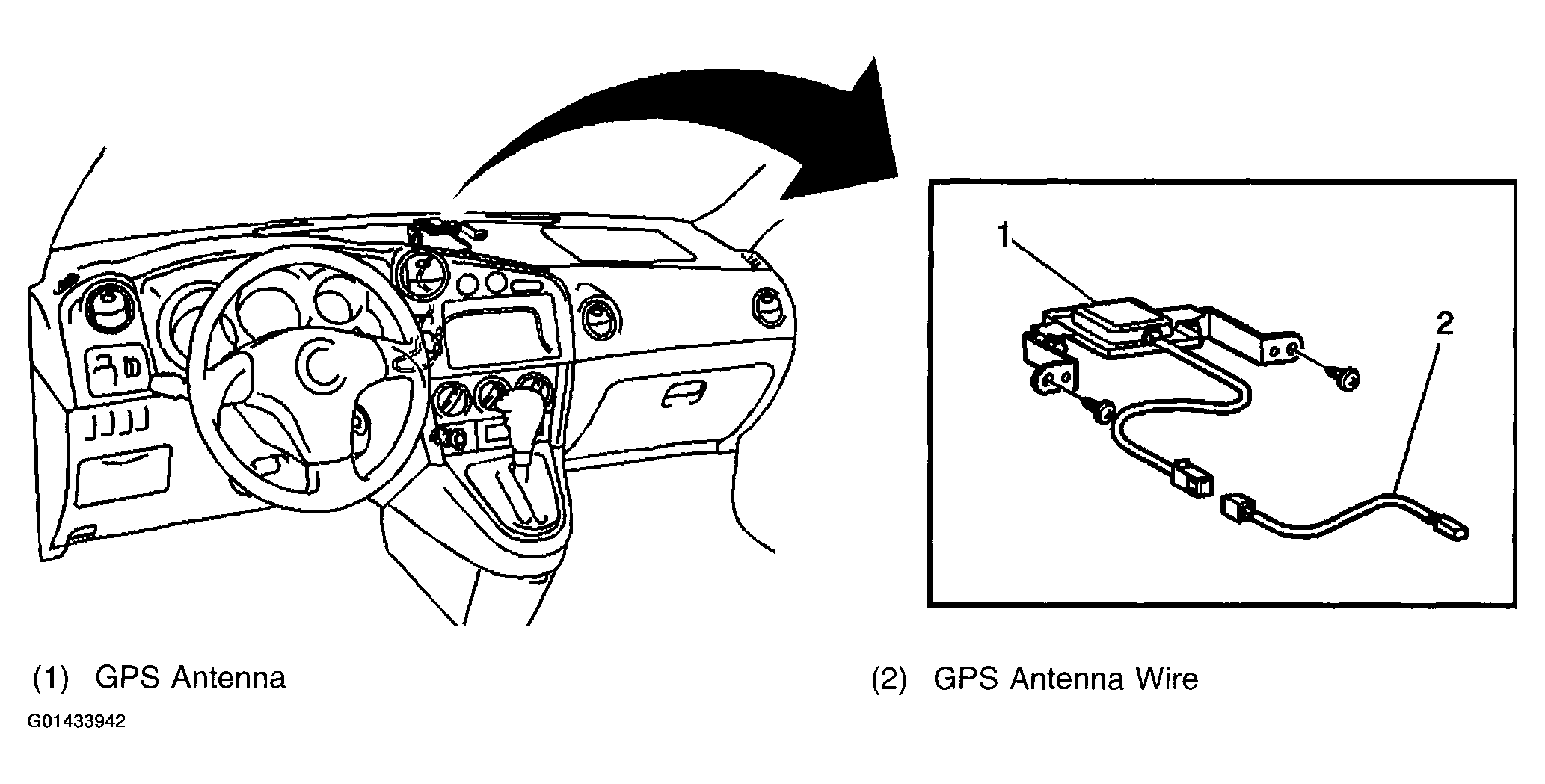 1

2

(1) GPS Antenna

(2) GPS Antenna Wire

G01433942